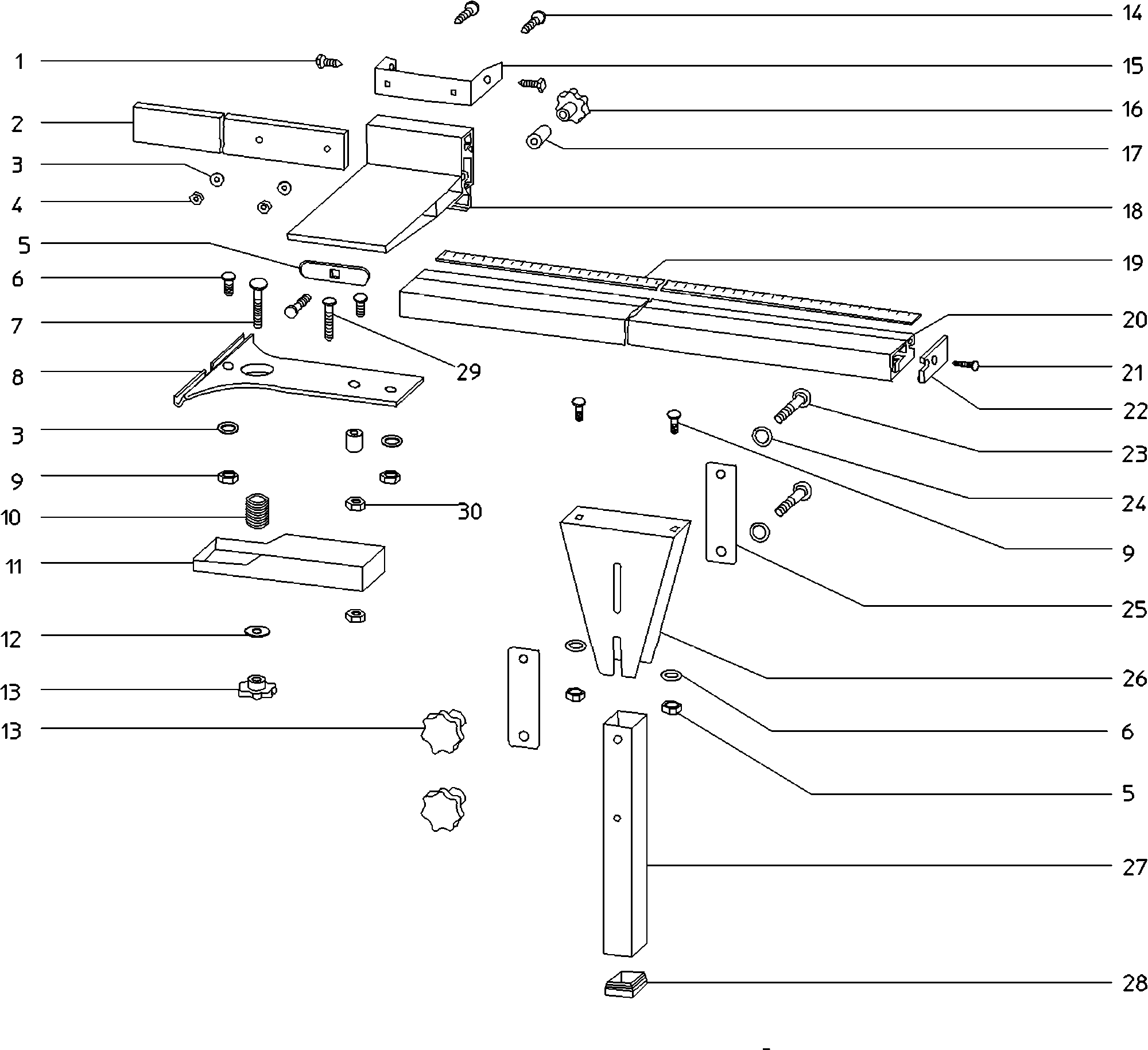 1
2
3
4
5
6
7
8
3
9
10
11
12
13
13
29
30
14
15
16
17
18
19
20
21
22
23
24
9
25
26
6
5
27
28