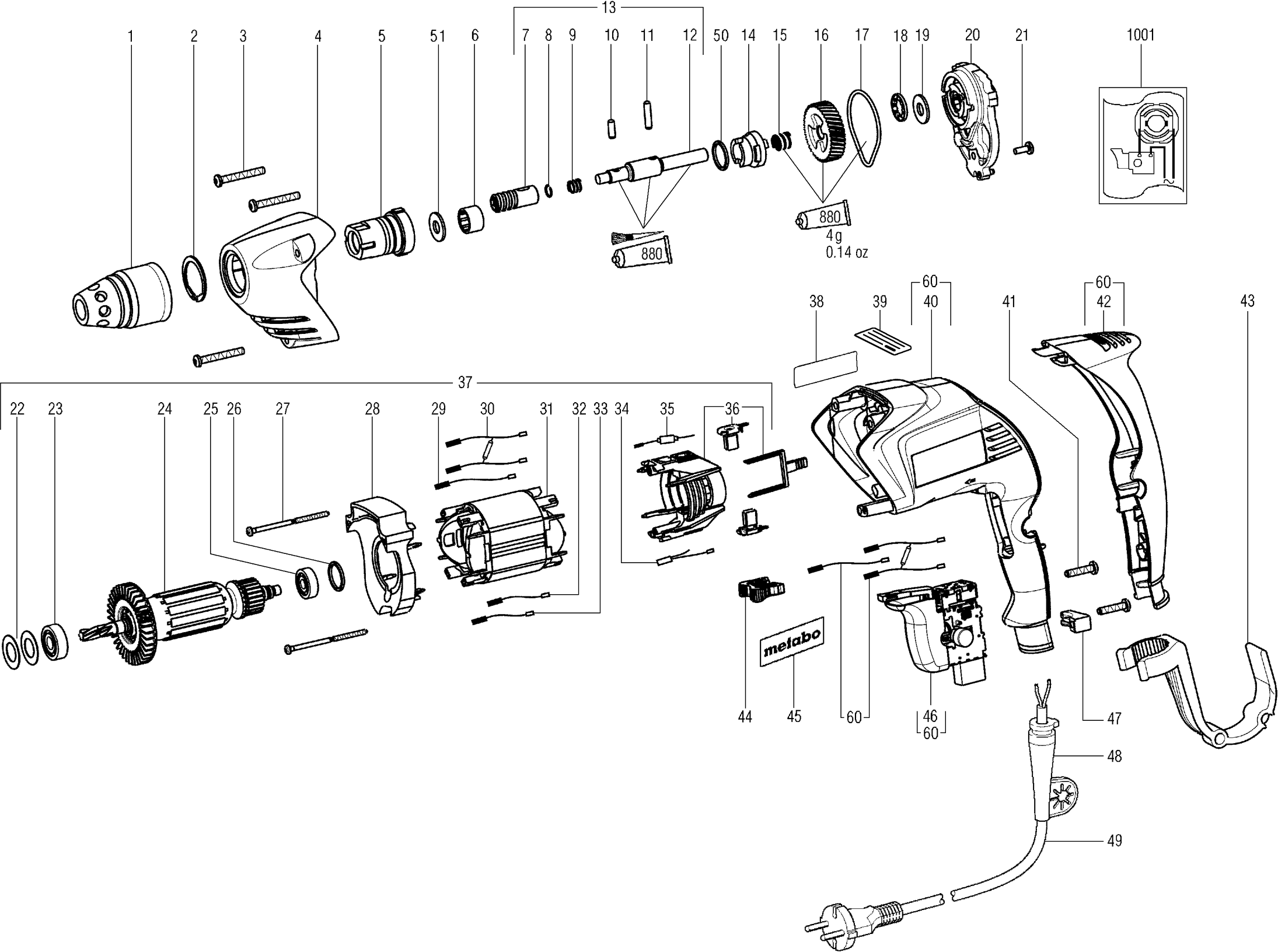 13

1 2 3 4 5 51 6 7 8 9 10 11 12 50 14 15 16 17 18 19 20 21 1001

880

880
4g
0.14 oz

60 60

38 39 40 41 42 43

37

22 23 24 25 26 27 28 29 30 31 32 33 34 35 36

metabo

44 45 60 46 60 47

48

49