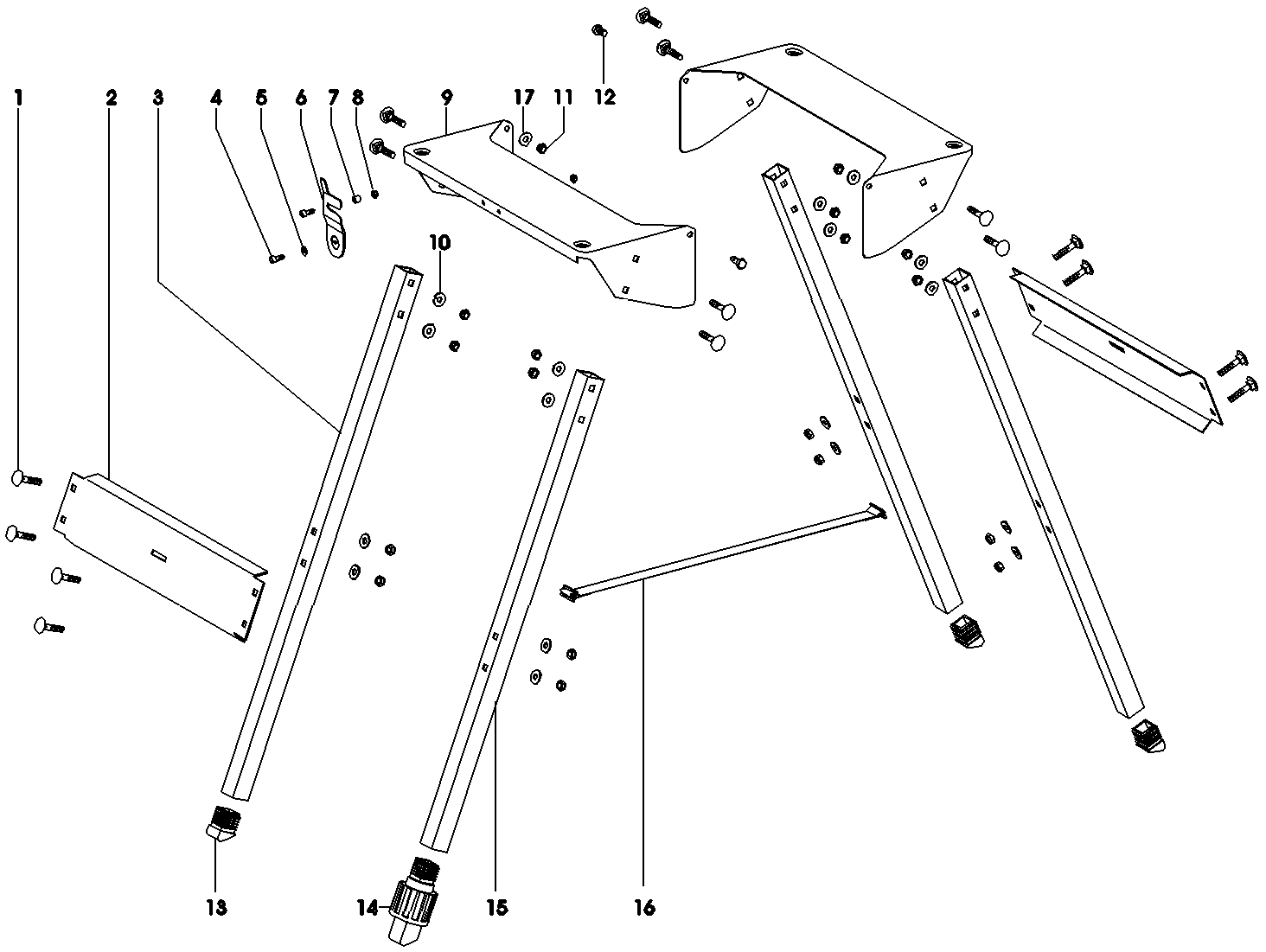 1
2
3
4
5
6
7
8
9
17
11
12
10
13
14
15
16