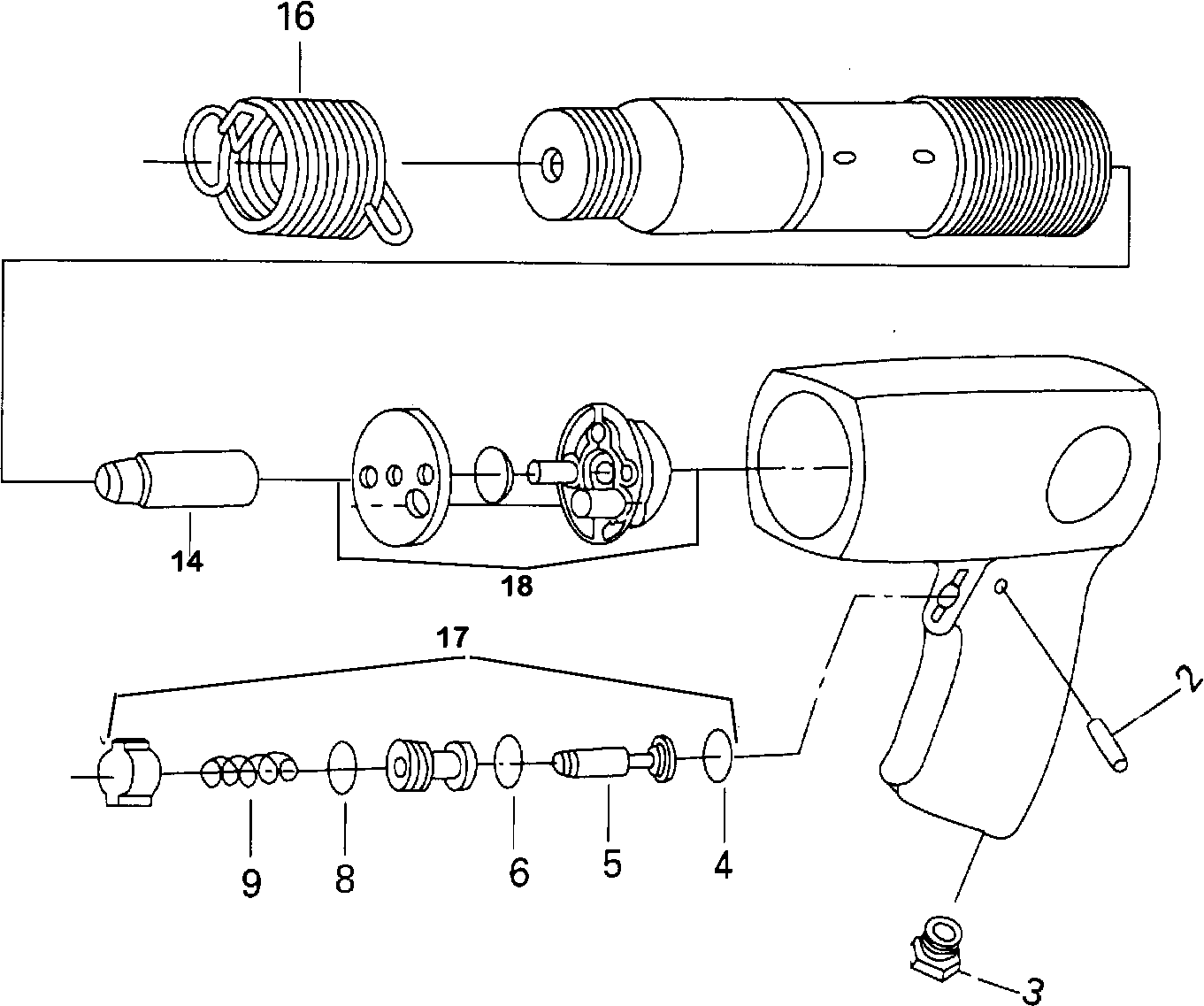 16

14

18

17

2

9

8

6

5

4

3