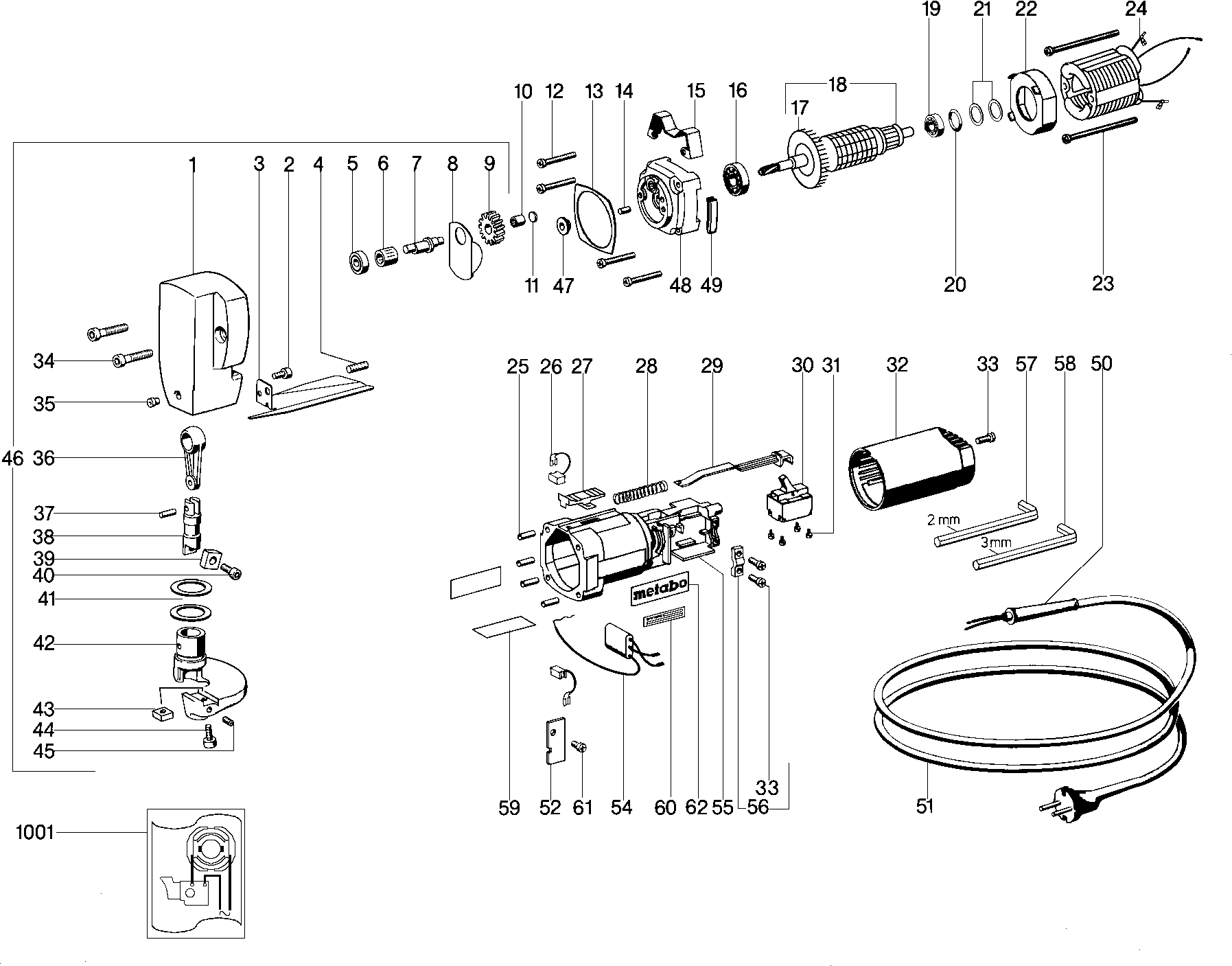 19 21 22 24

10 12 13 14 15 16 18

17

1 3 2 4 5 6 7 8 9

11 47 48 49 20 23

34

35

46 36

37

38

39

40

41

42

43

44

45

25 26 27 28 29 30 31 32 33 57 58 50

2 mm

3 mm

metabo

33

59 52 61 54 60 62 55 56 51

1001