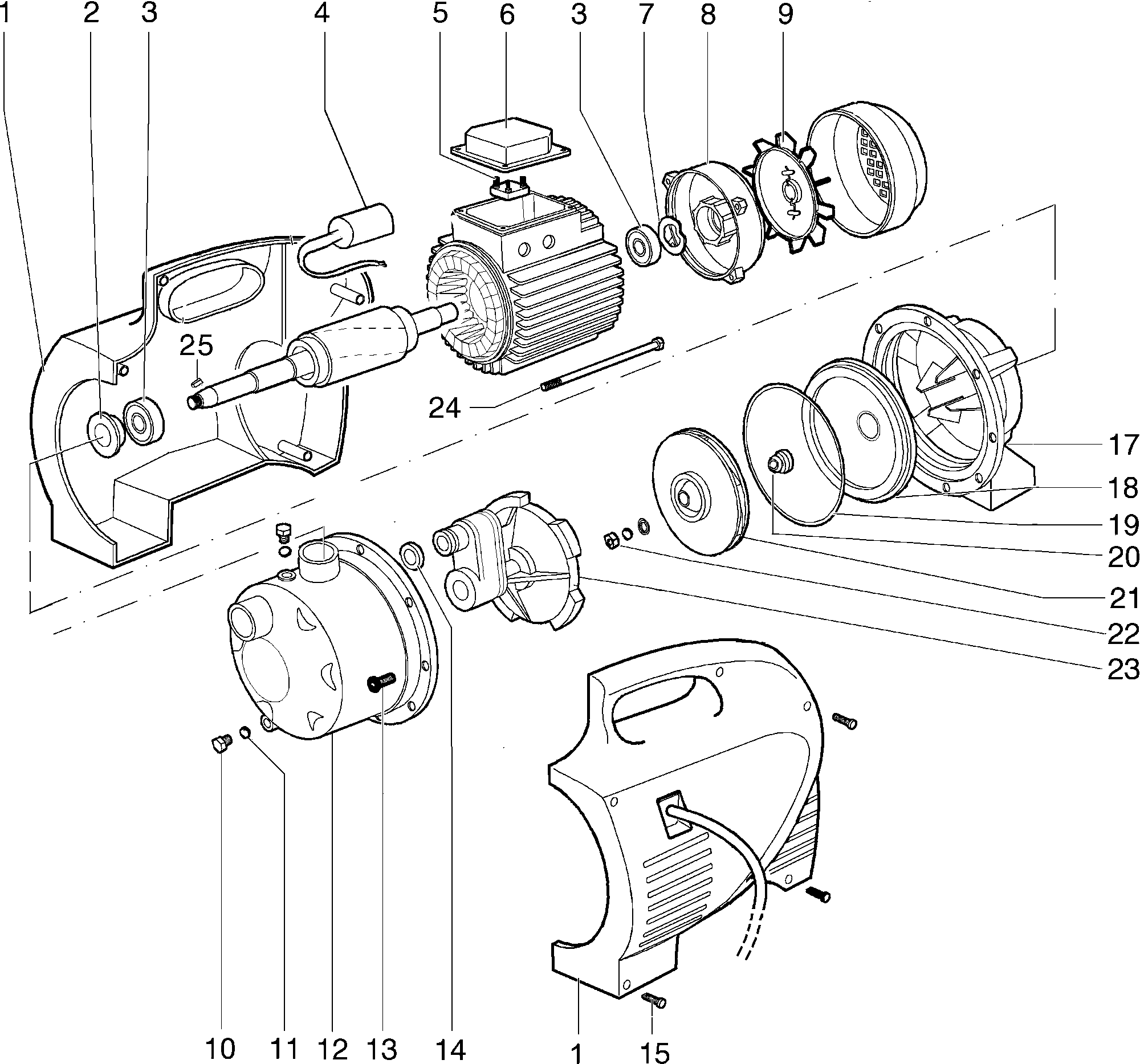 1 2 3 4 5 6 3 7 8 9

25

24

17

18

19

20

21

22

23

10 11 12 13 14 1 15