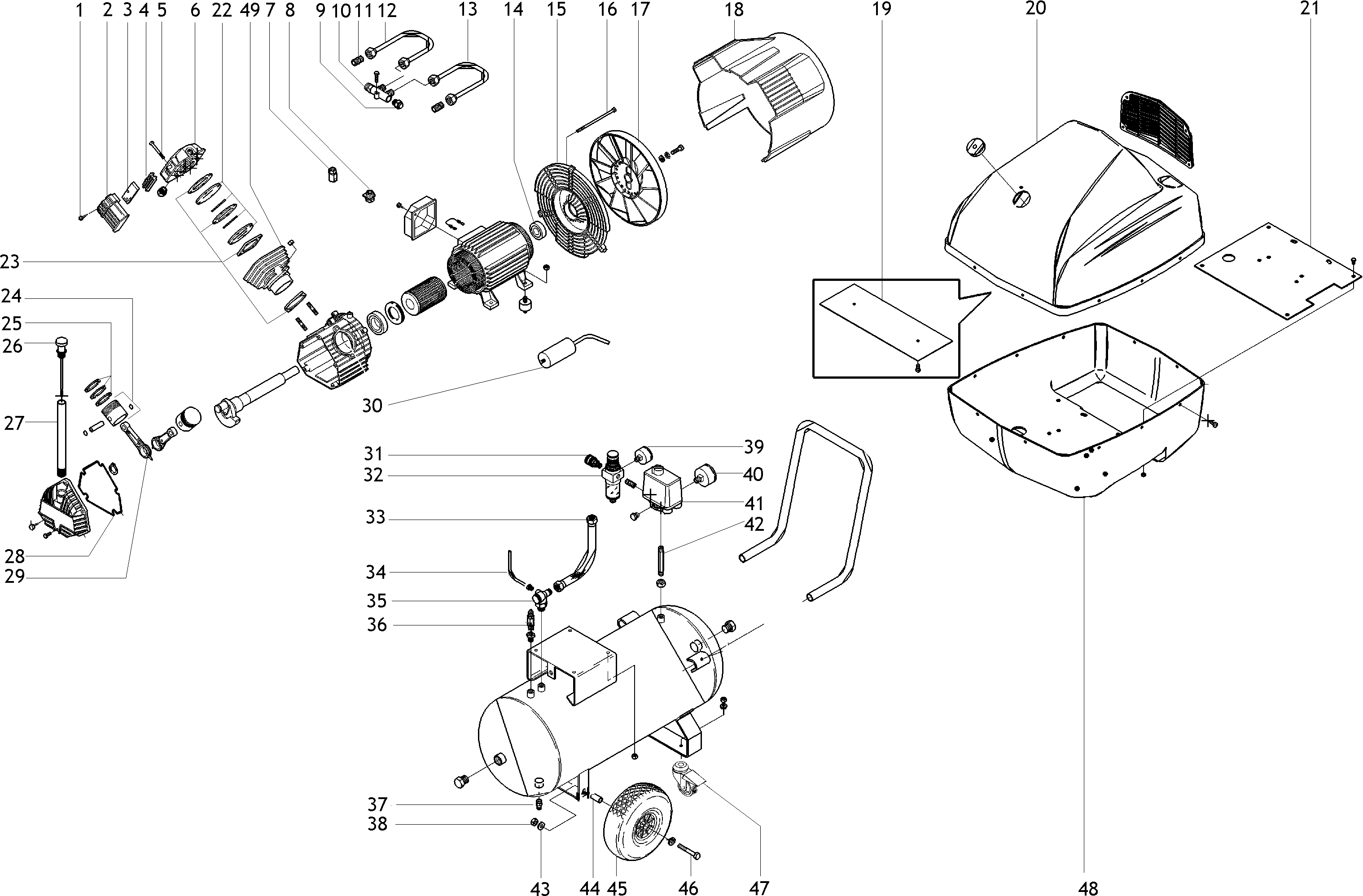 1 2 3 4 5 6 22 49 7 8 9 10 11 12 13 14 15 16 17 18 19 20 21

23

24

25

26

27

28

29

30

31

32

33

34

35

36

37

38

39

40

41

42

43 44 45 46 47 48