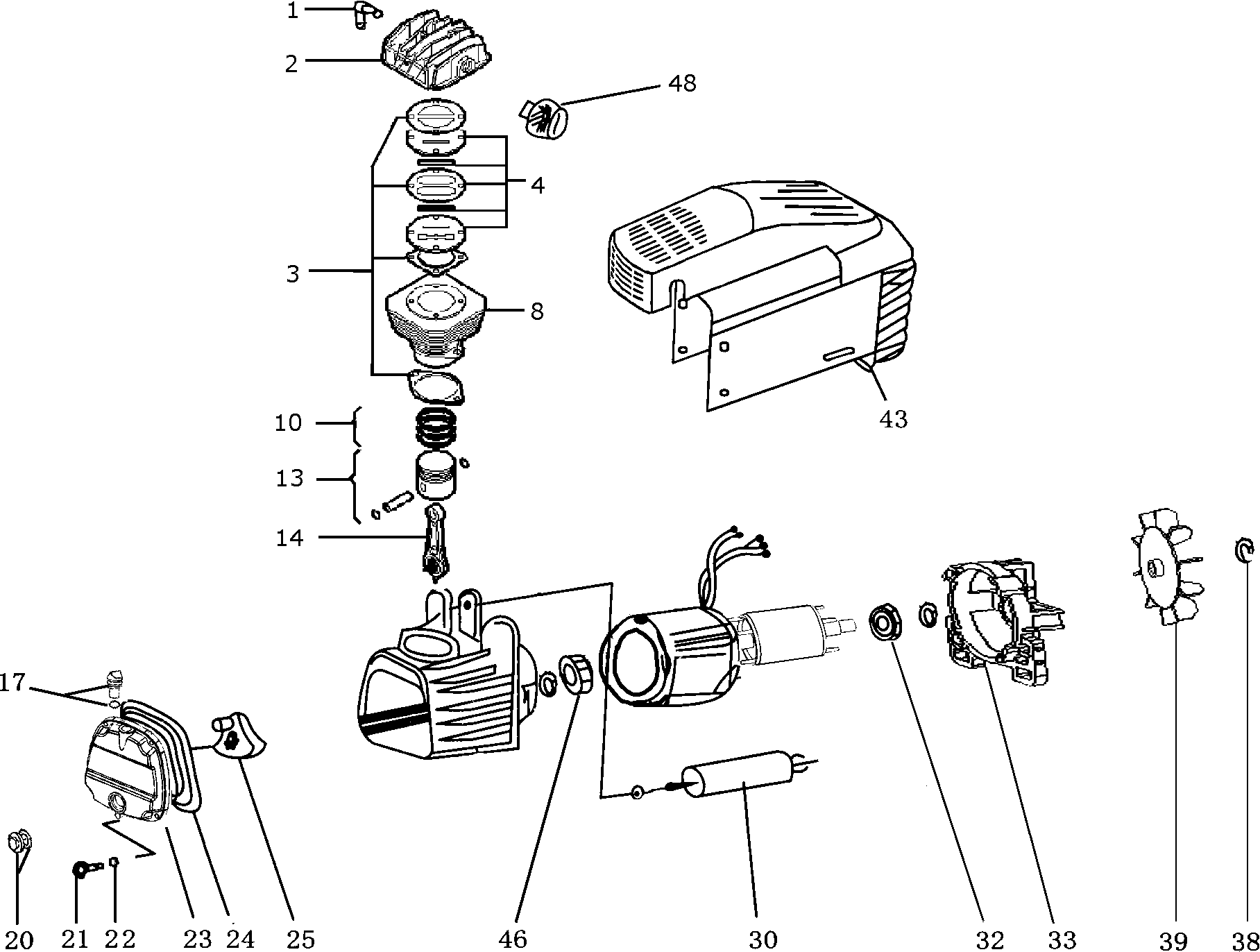 1
2
48
4
3
8
43
10
13
14
17
20
21
22
23
24
25
46
30
32
33
39
38