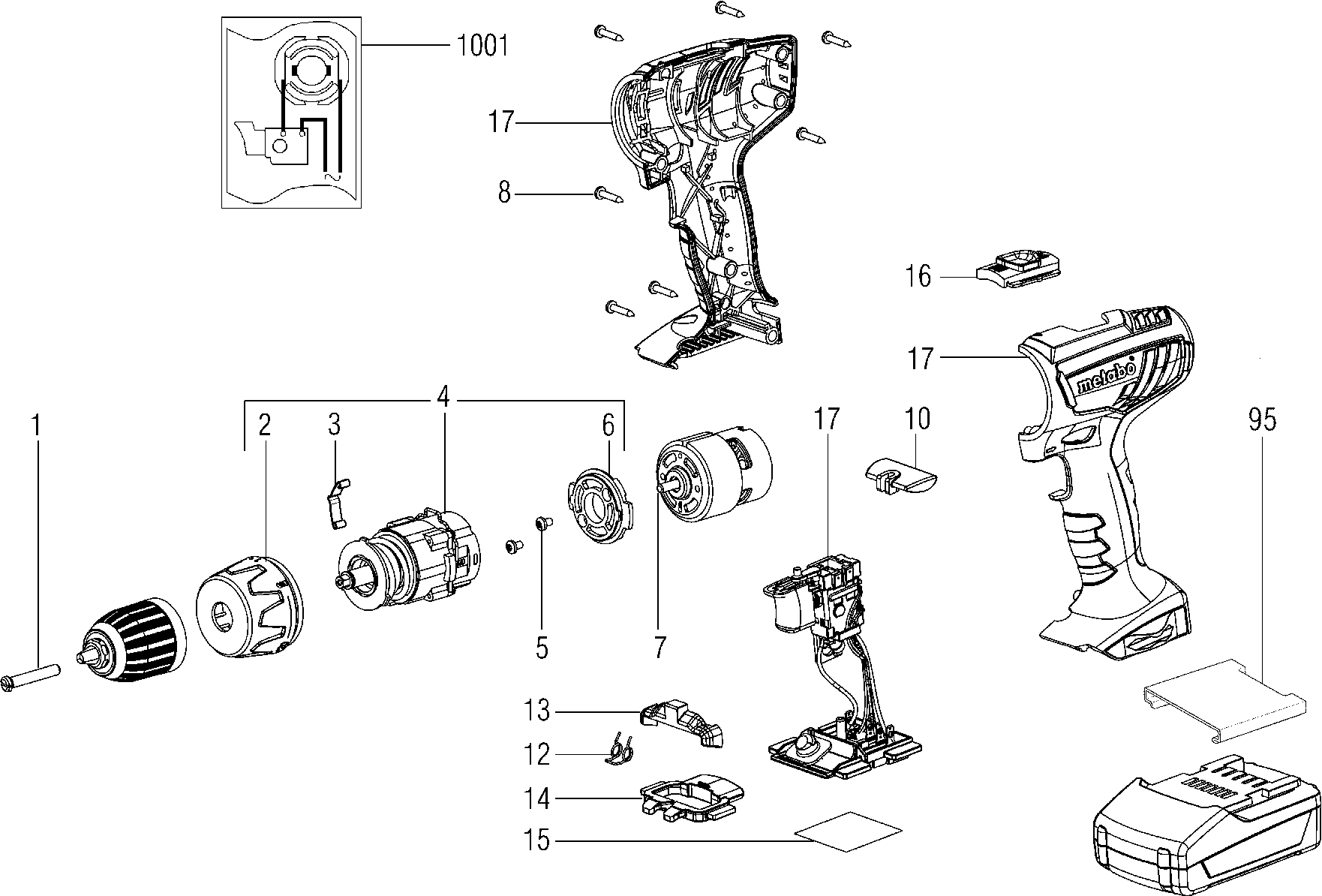 1001

17

8

16

17

metabo

4

1

2

3

6

17

10

95

5

7

13

12

14

15