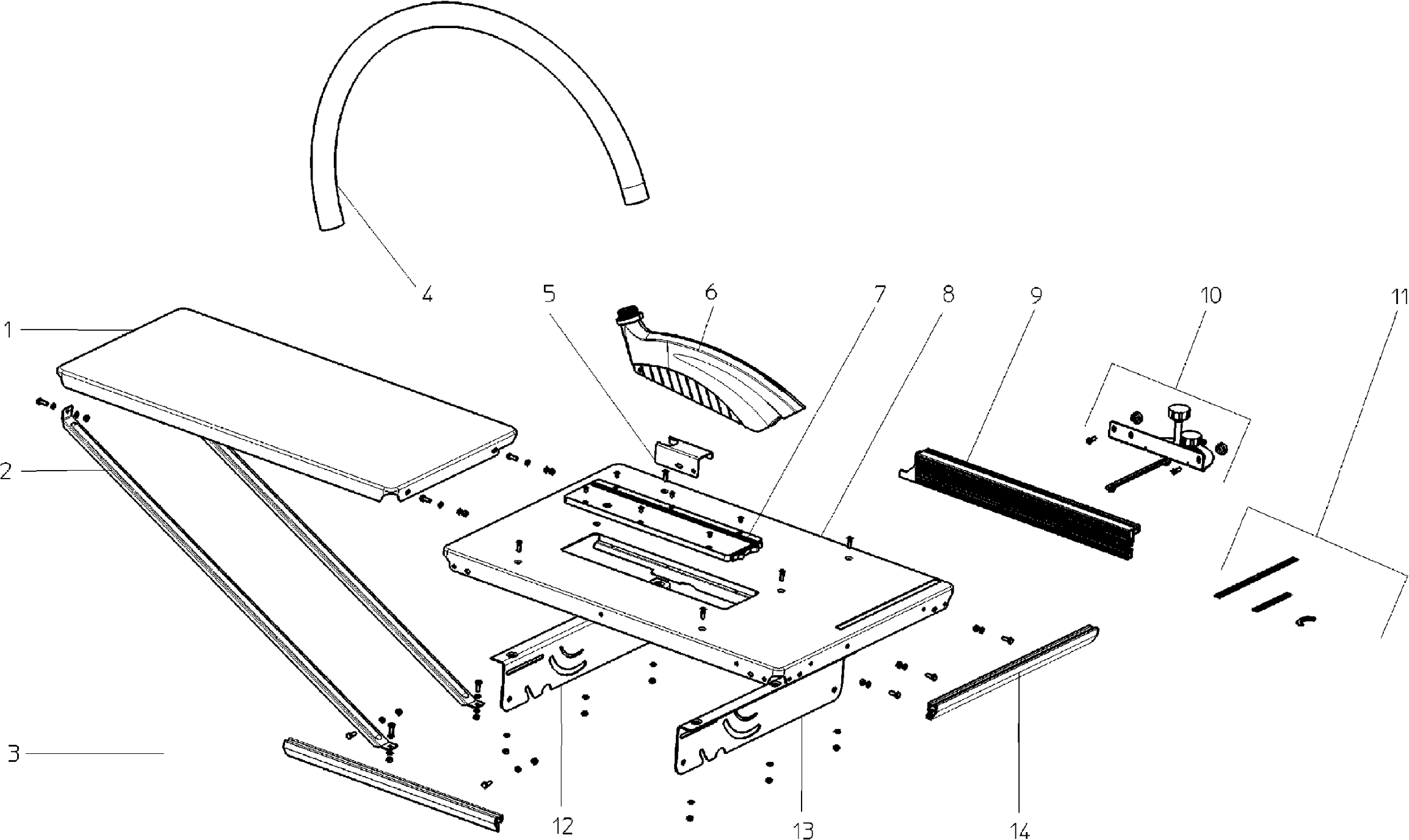 4
5
6
7
8
9
10
11
1
2
3
12
13
14