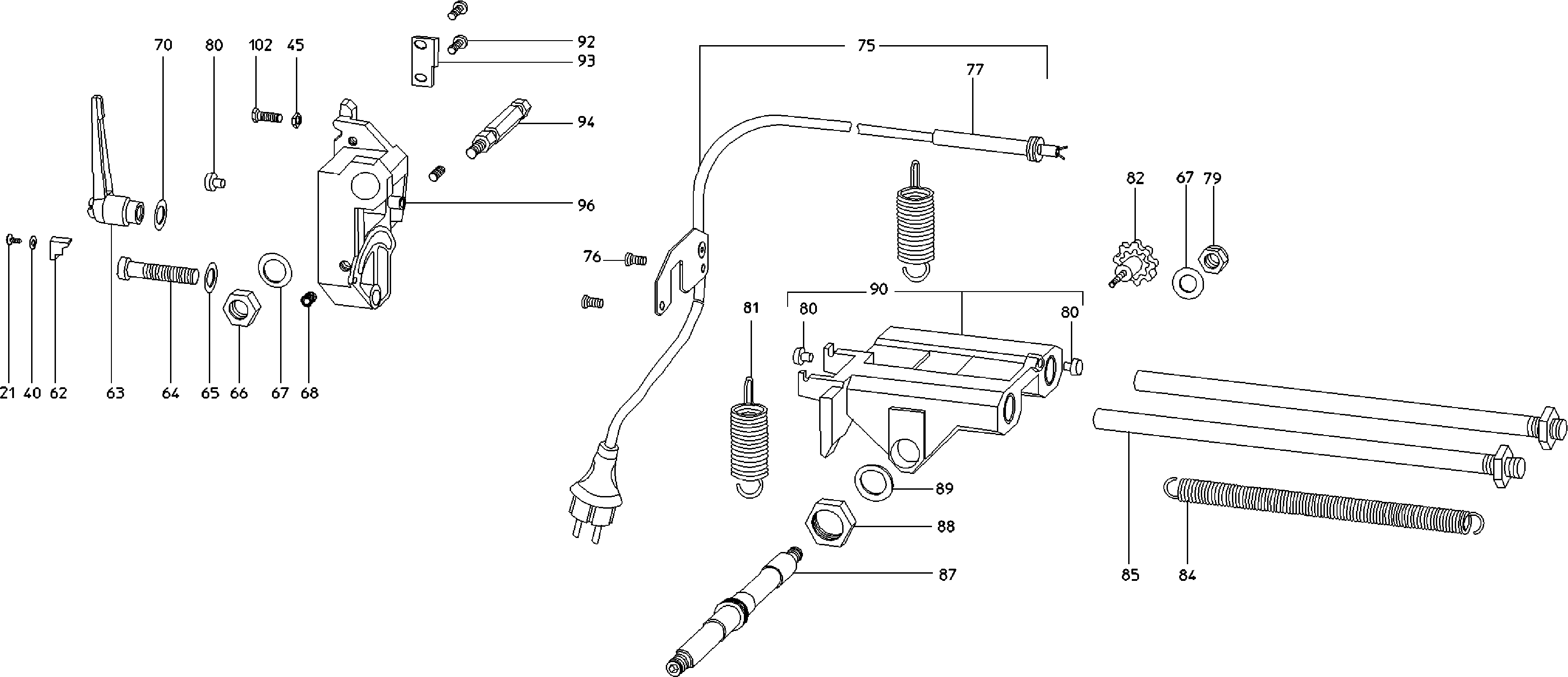 70 80 102 45 92 93 94 96 75 77 82 67 79 76 90 81 80 80 21 40 62 63 64 65 66 67 68 89 88 87 85 84