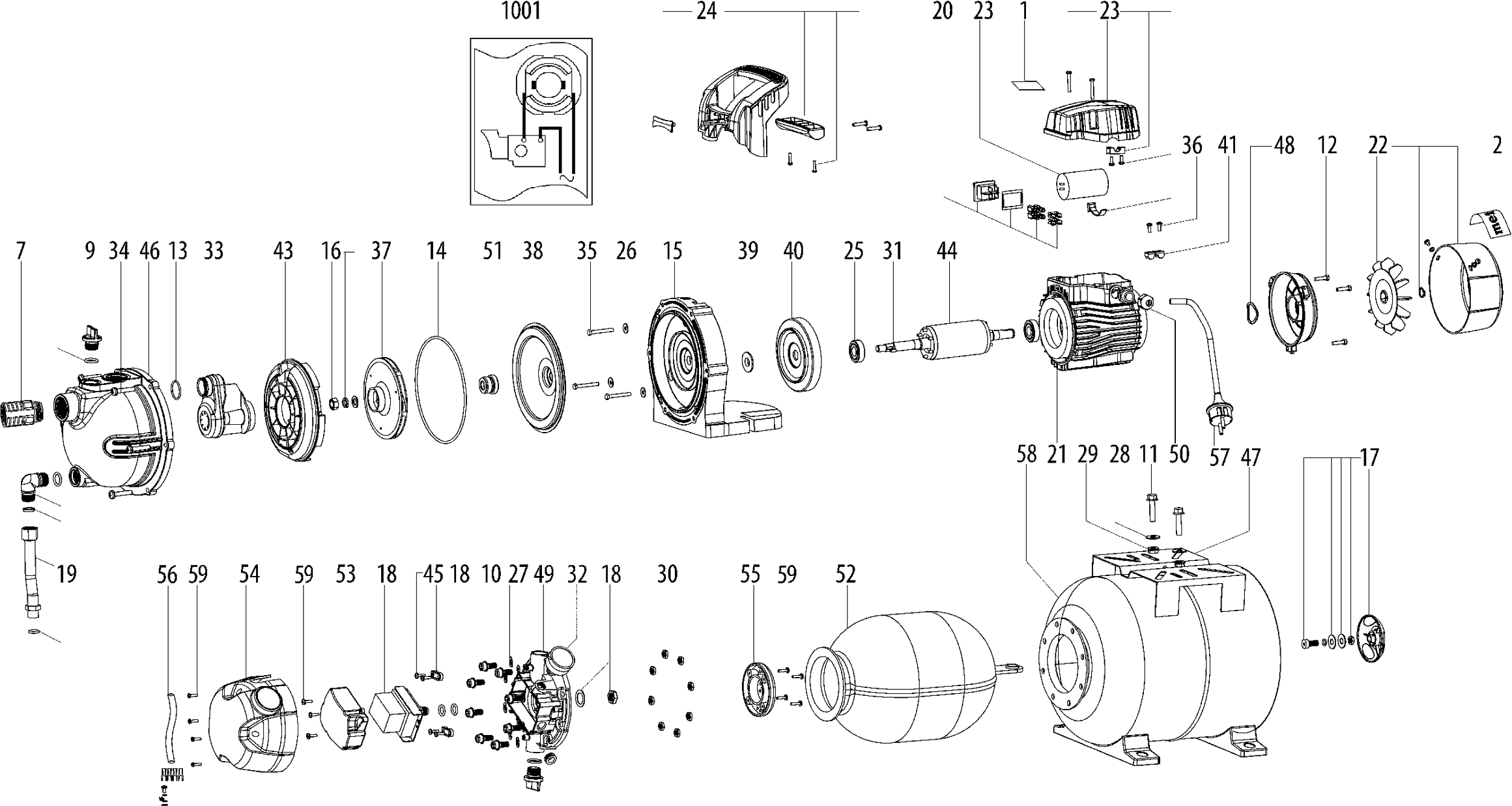 1001
24
20 23 1 23
36 41 48 12 22 2
7 9 34 46 13 33 43 16 37 14 51 38 35 26 15 39 40 25 31 44
58 21 29 28 11 50 57 47
17
19
56 59 54 59 53 18 45 18 10 27 49 32 18 30 55 59 52