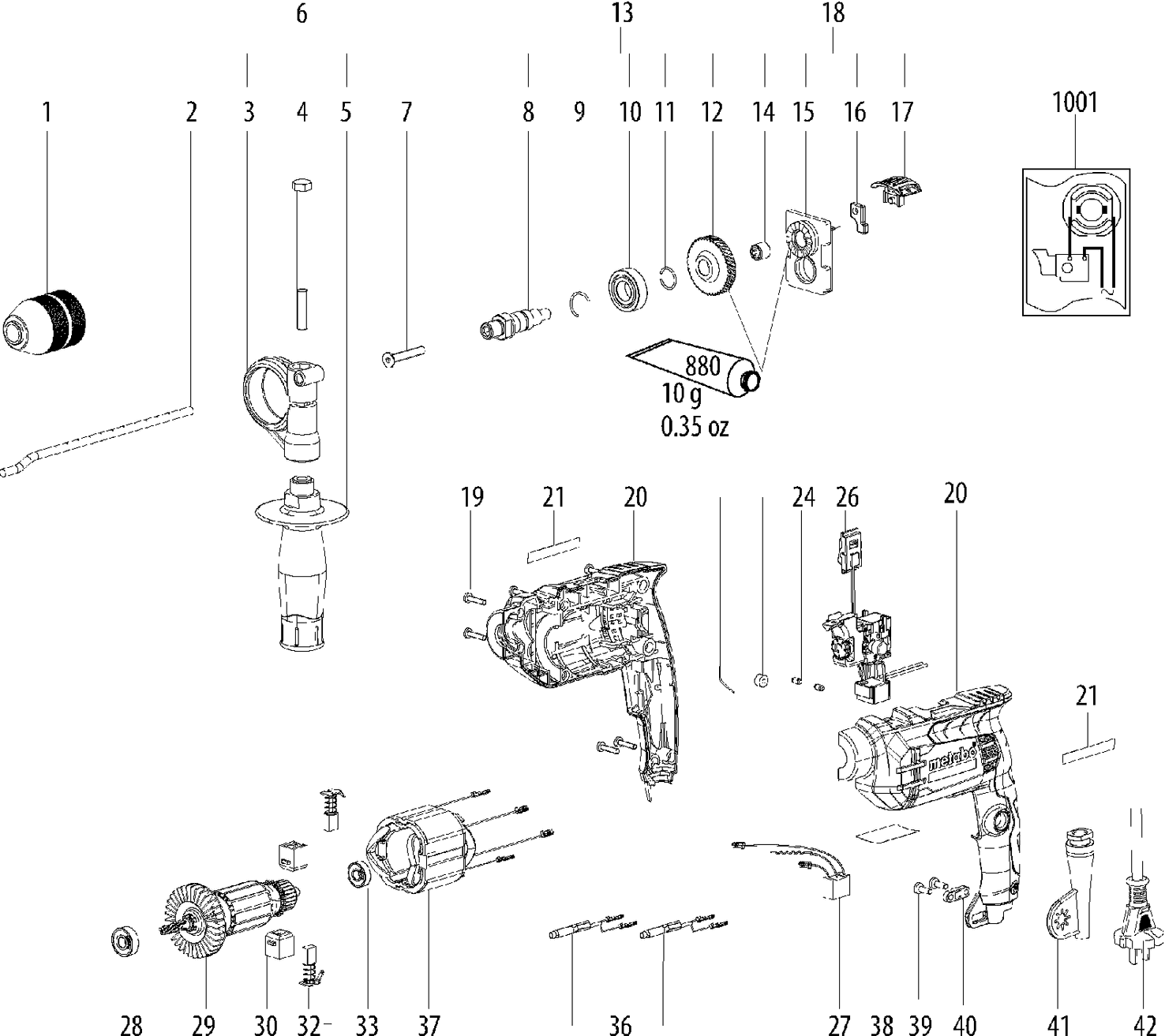 6
13
18
1 2 3 4 5 7 8 9 10 11 12 14 15 16 17
1001
880
10 g
0.35 oz
19 21 20
24 26 20
21
metabo
28 29 30 32 33 37 36 27 38 39 40 41 42