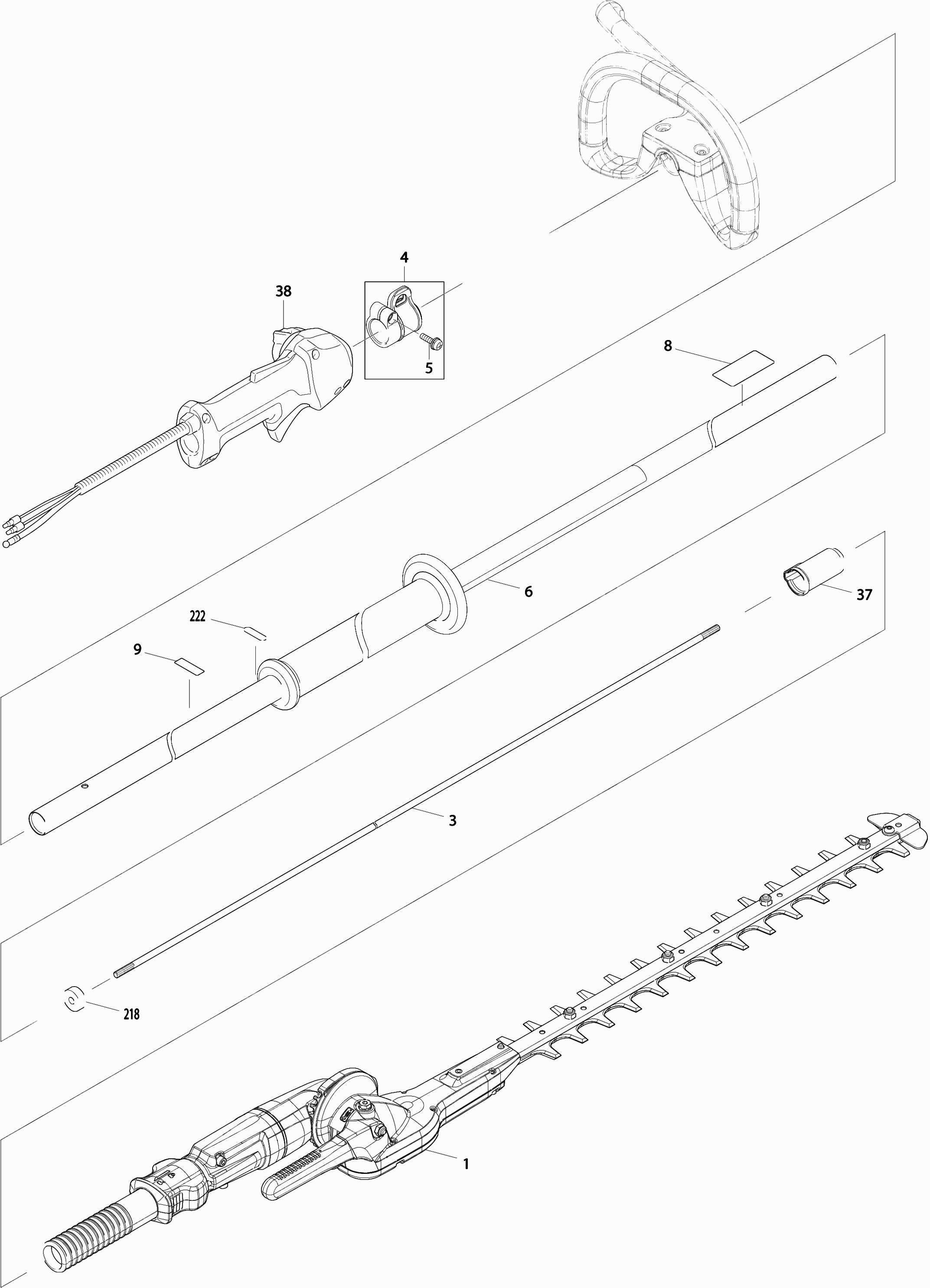 4
38
5
8
6
37
222
9
3
218
1