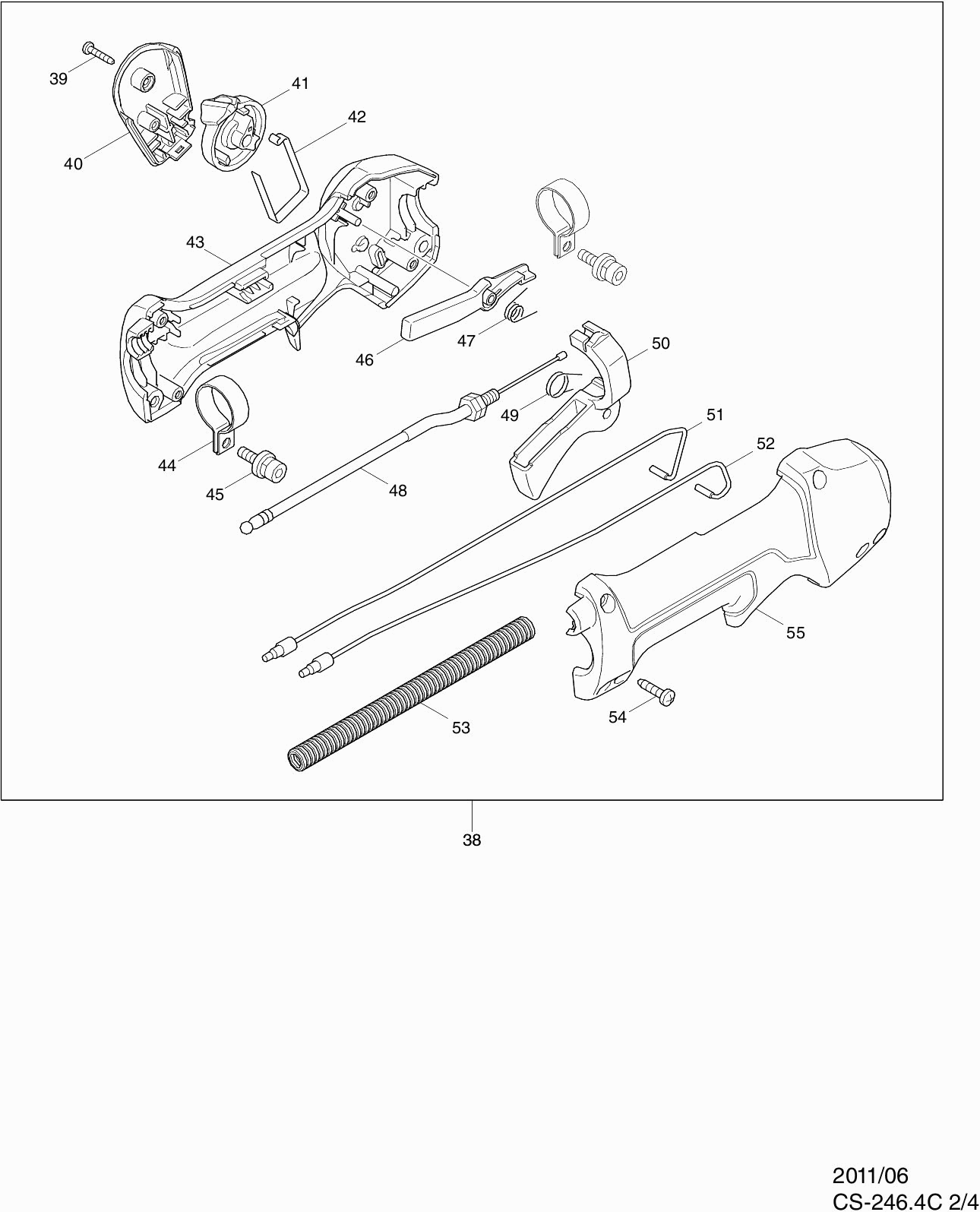 39
41
42
40
43
46
47
50
49
51
52
44
45
48
55
54
53
38

2011/06
CS-246.4C 2/4