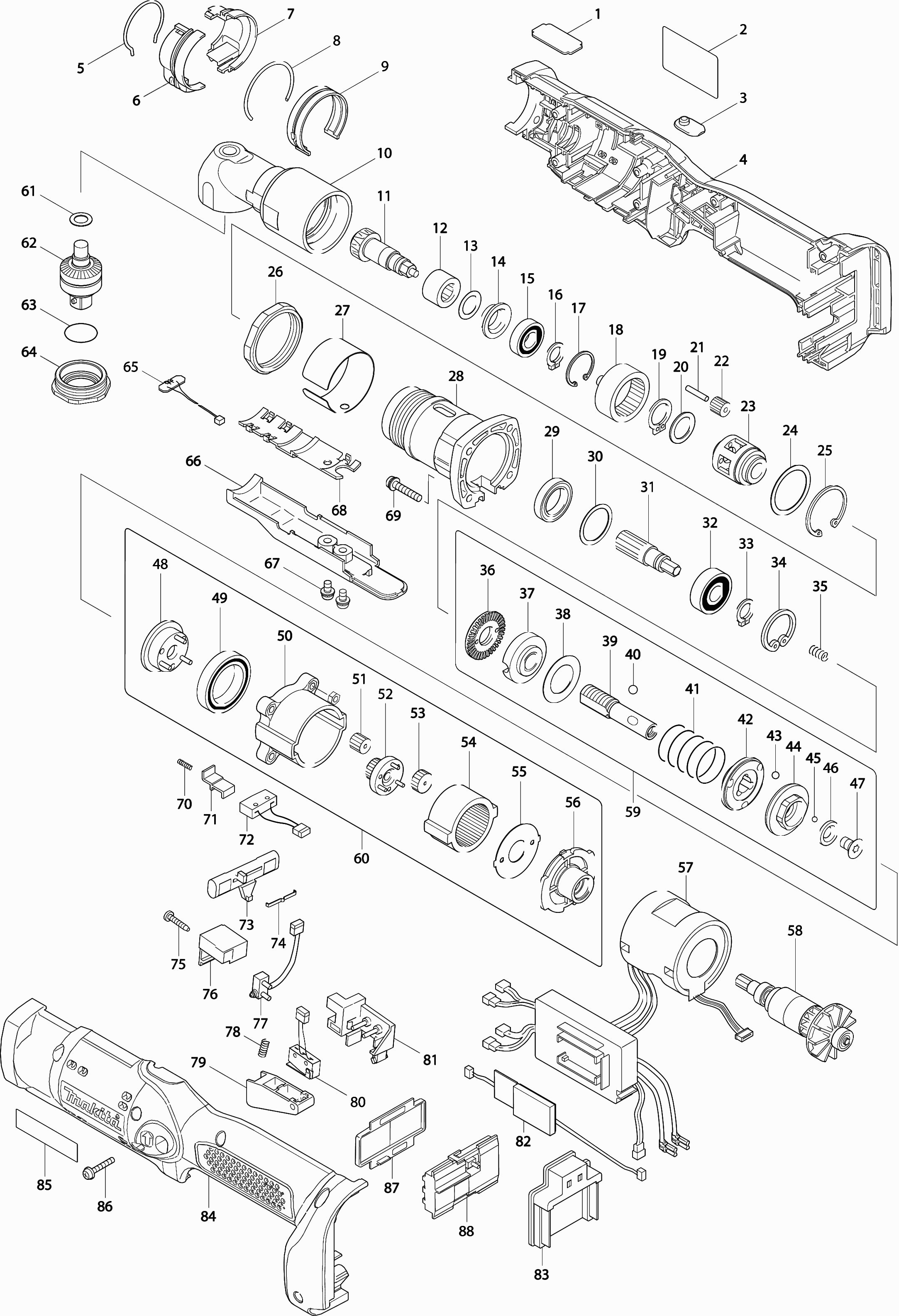 1
2
3
4
5
6
7
8
9
10
11
12
13
14
15
16
17
18
19
20
21
22
23
24
25
26
27
28
29
30
31
32
33
34
35
36
37
38
39
40
41
42
43
44
45
46
47
48
49
50
51
52
53
54
55
56
57
58
59
60
61
62
63
64
65
66
67
68
69
70
71
72
73
74
75
76
77
78
79
80
81
82
83
84
85
86
87
88
makita