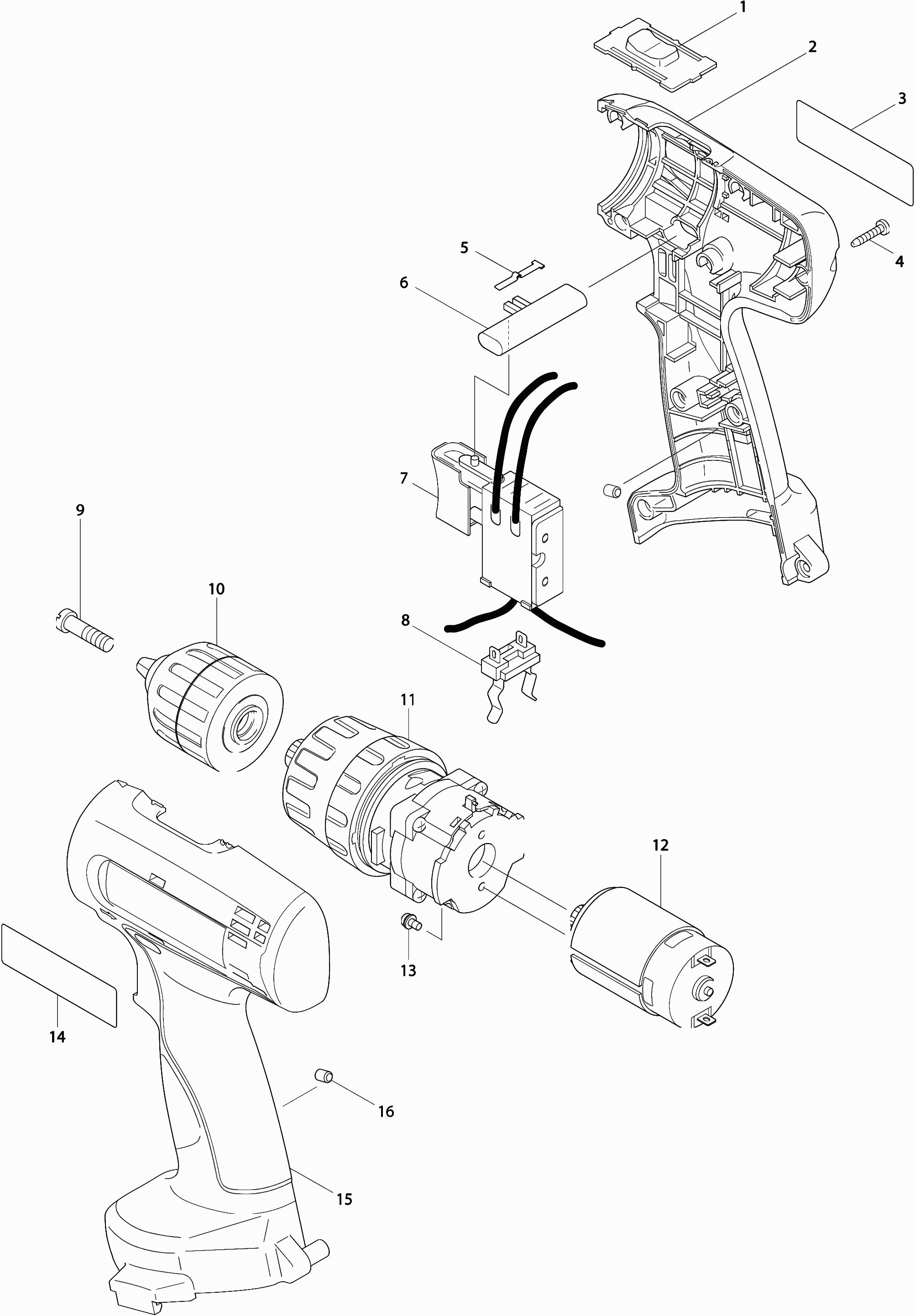 1
2
3
4
5
6
7
8
9
10
11
12
13
14
15
16