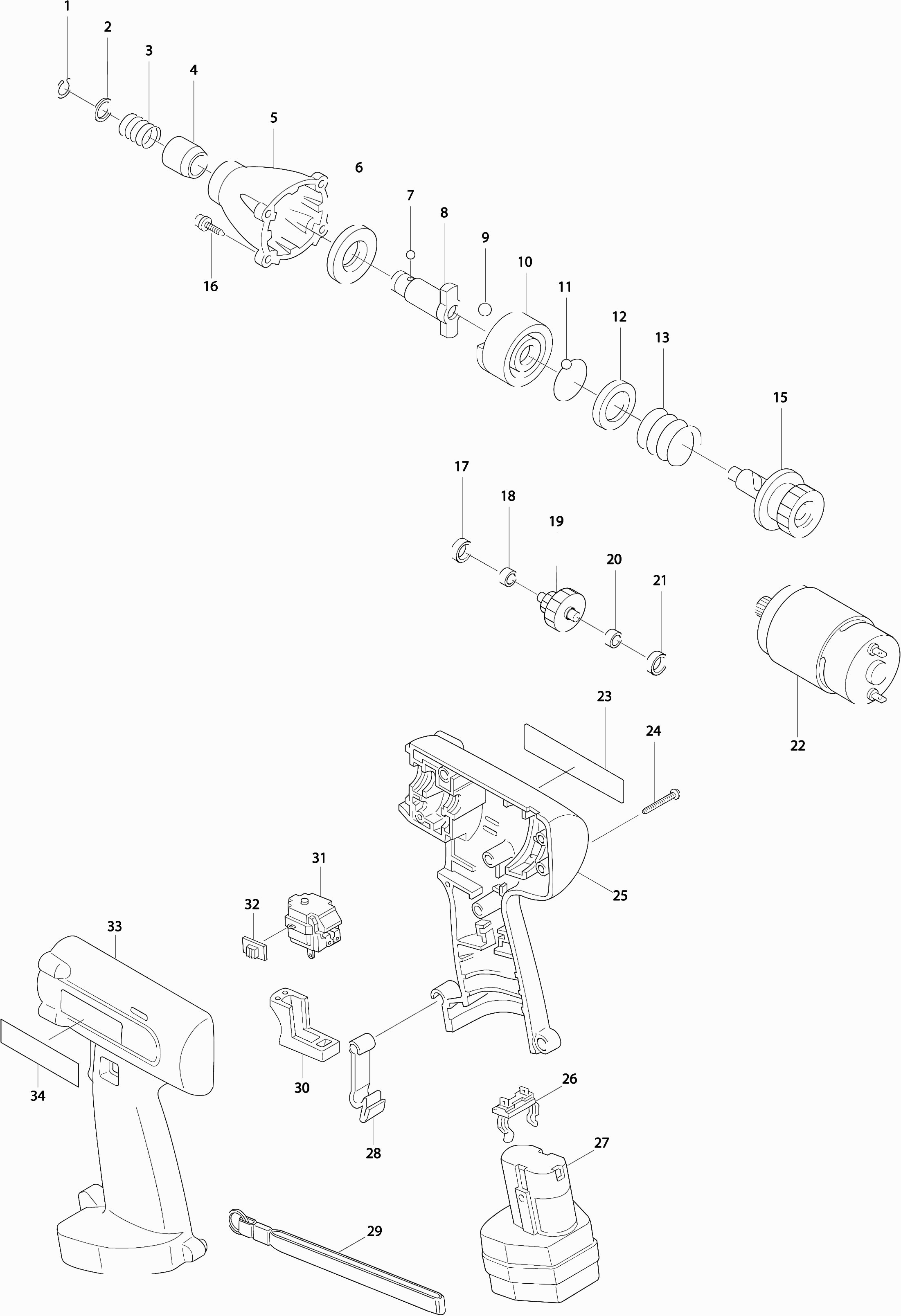 1
2
3
4
5
6
7
8
9
10
11
12
13
15
16
17
18
19
20
21
22
23
24
25
31
32
33
34
30
28
26
27
29