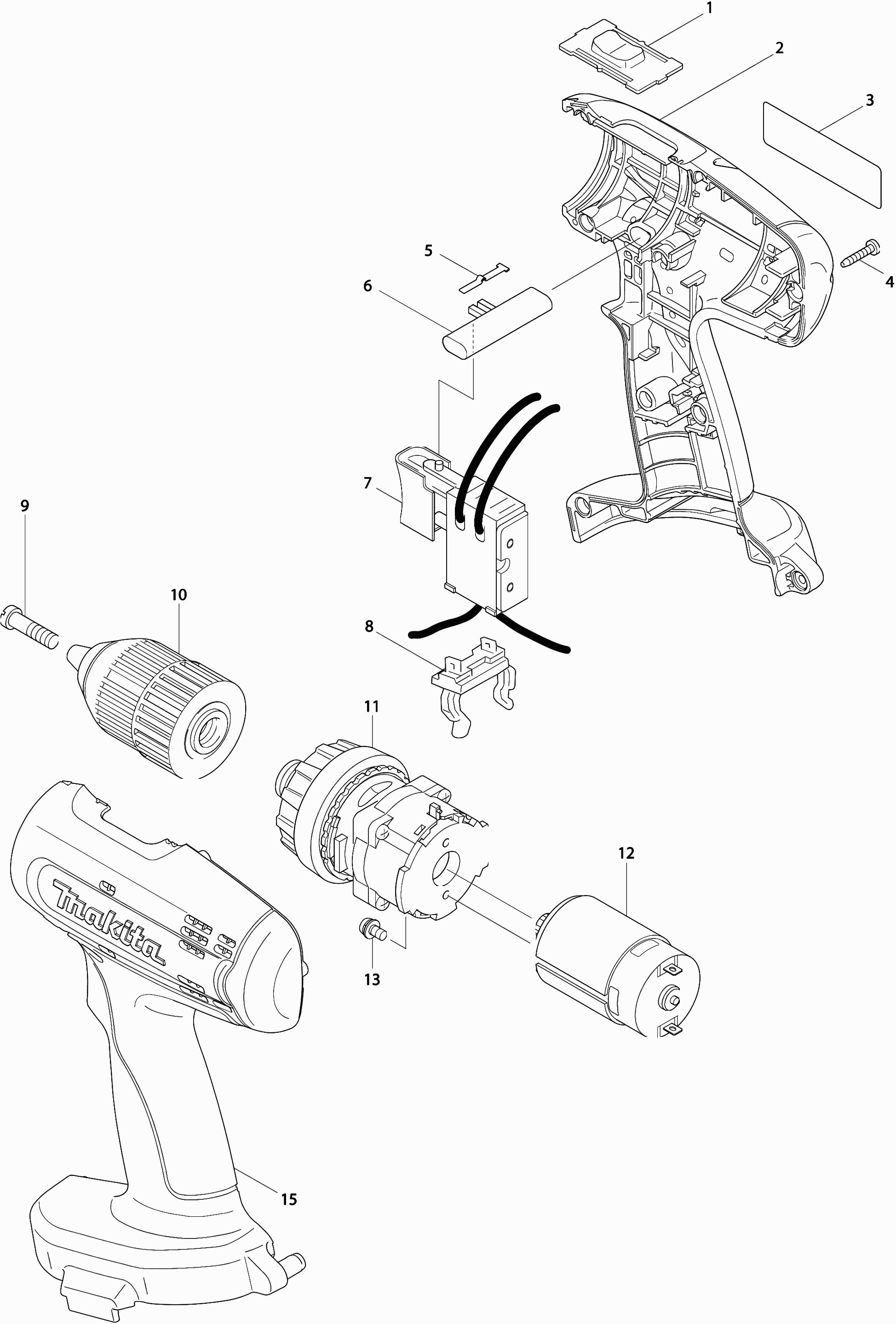 1
2
3
4
5
6
7
8
9
10
11
12
13
15
makita