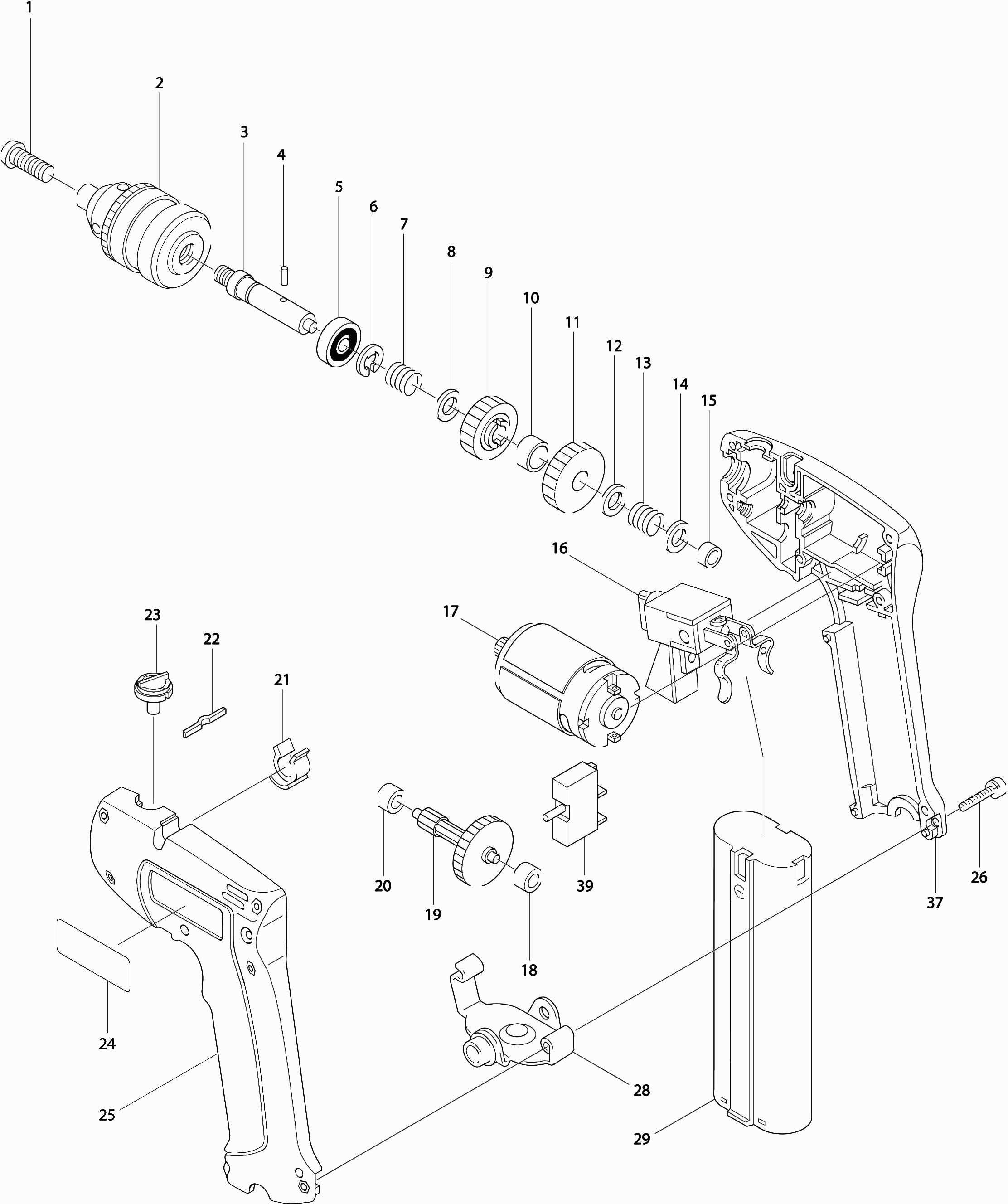 1
2
3
4
5
6
7
8
9
10
11
12
13
14
15
16
17
23
22
21
20
19
39
18
26
37
24
25
28
29