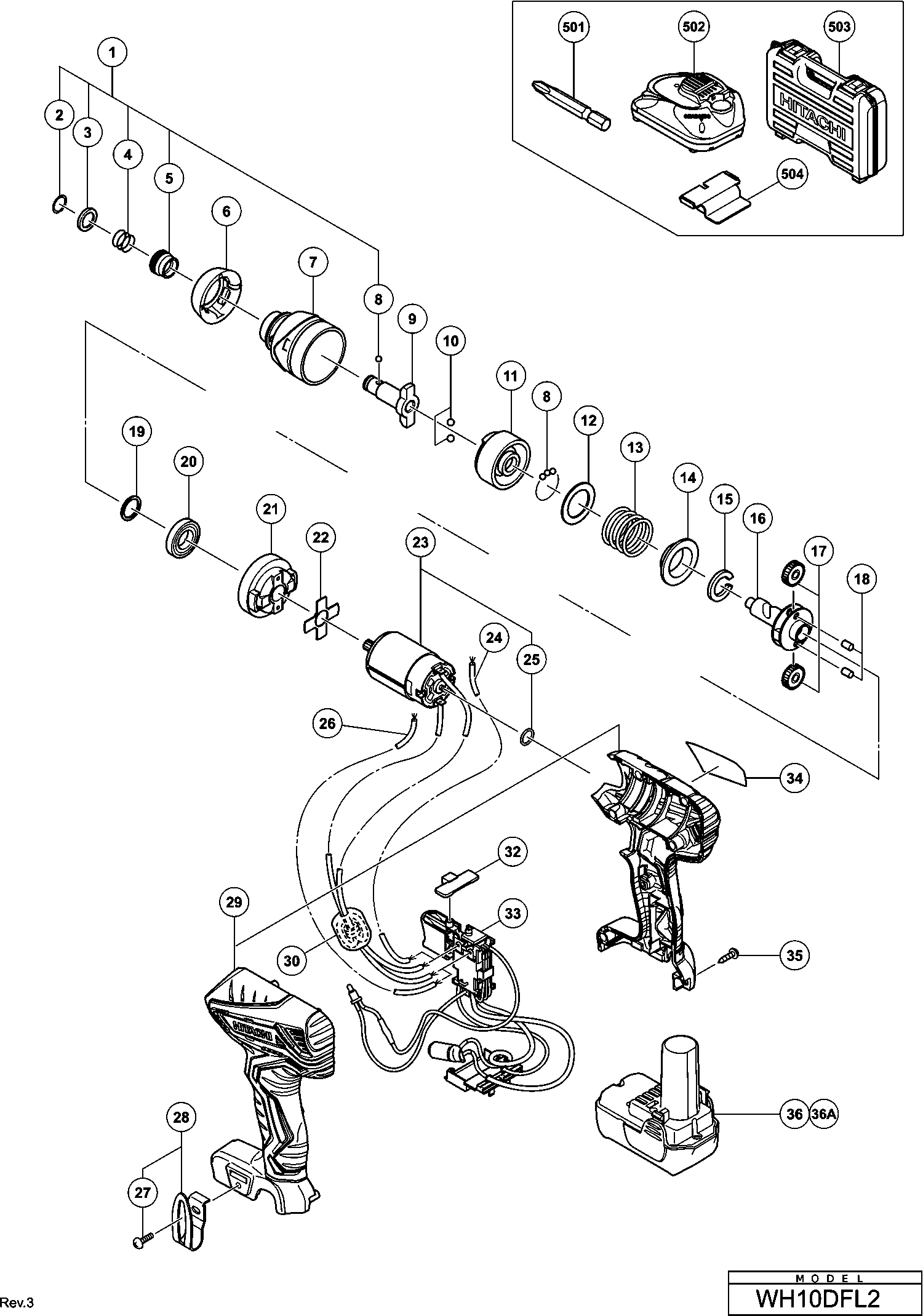 501
502
503
HITACHI
504
1
2
3
4
5
6
7
8
9
10
11
8
12
13
14
15
16
17
18
19
20
21
22
23
24
25
26
34
32
33
29
30
35
HITACHI
36
36A
28
27
Rev.3
MODEL
WH10DFL2