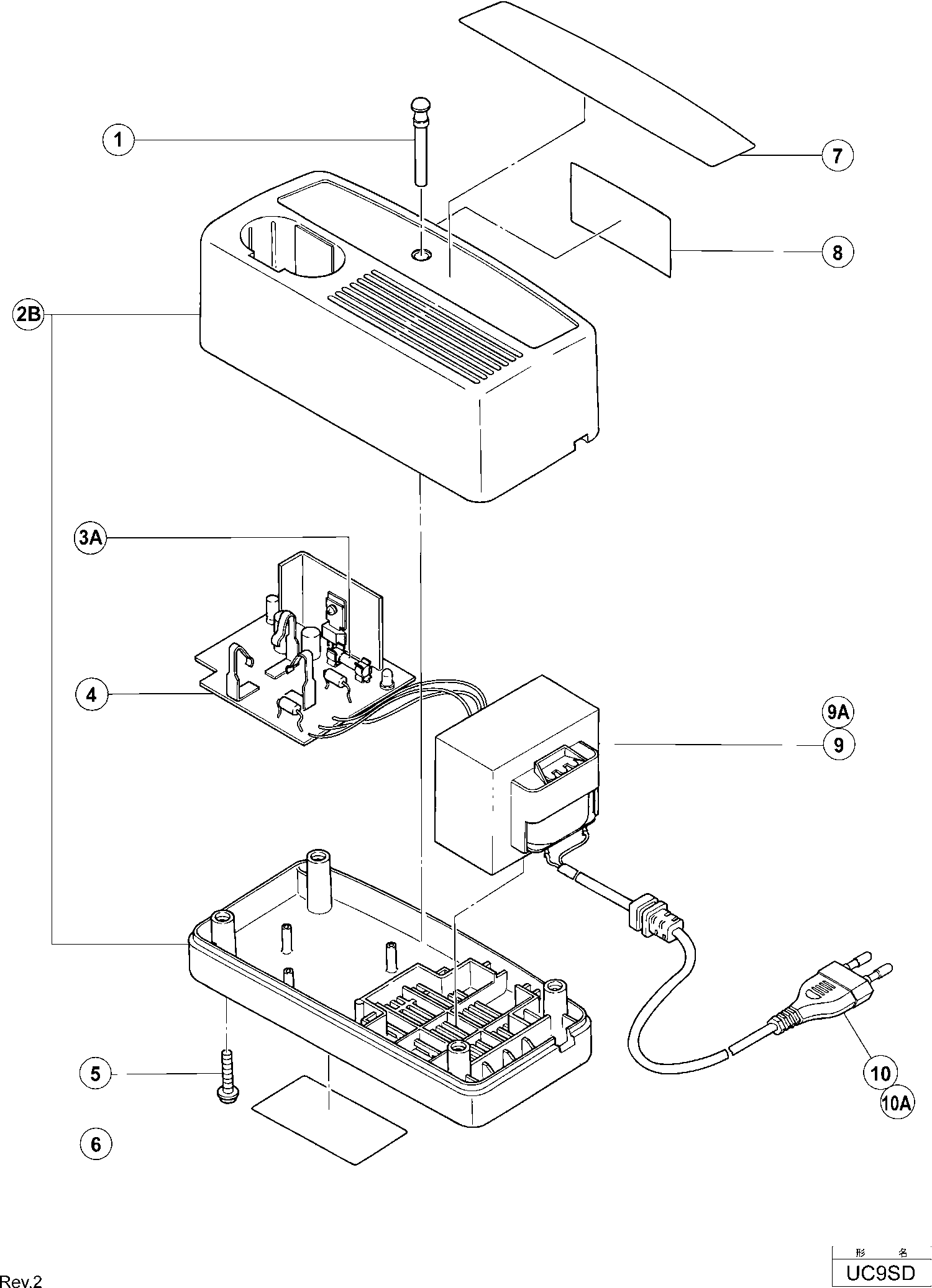 1

7

8

2B

3A

4

9A

9

5

6

10

10A

Rev.2

形 名

UC9SD