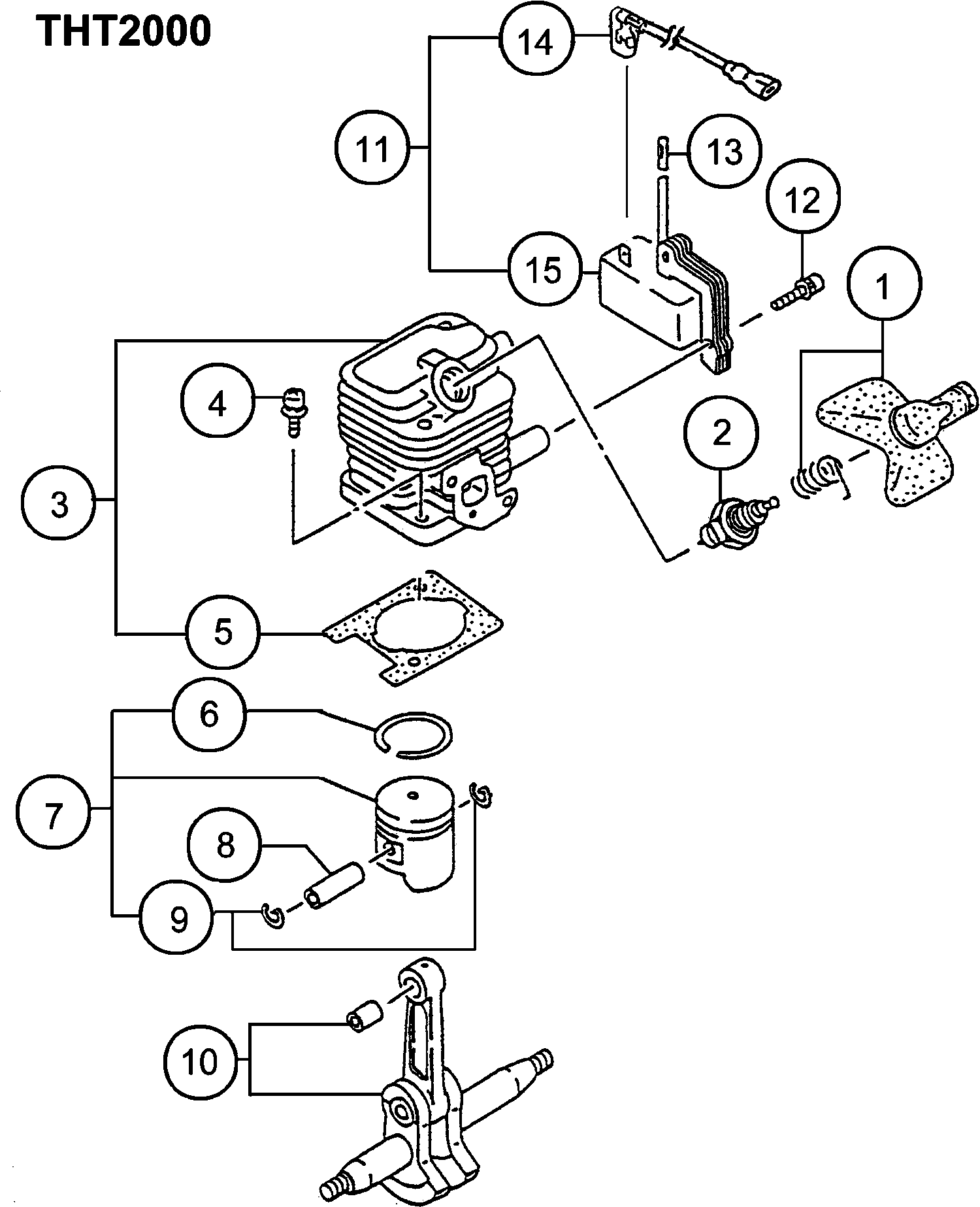 THT2000

14

11

13

12

15

1

4

2

3

5

6

7

8

9

10