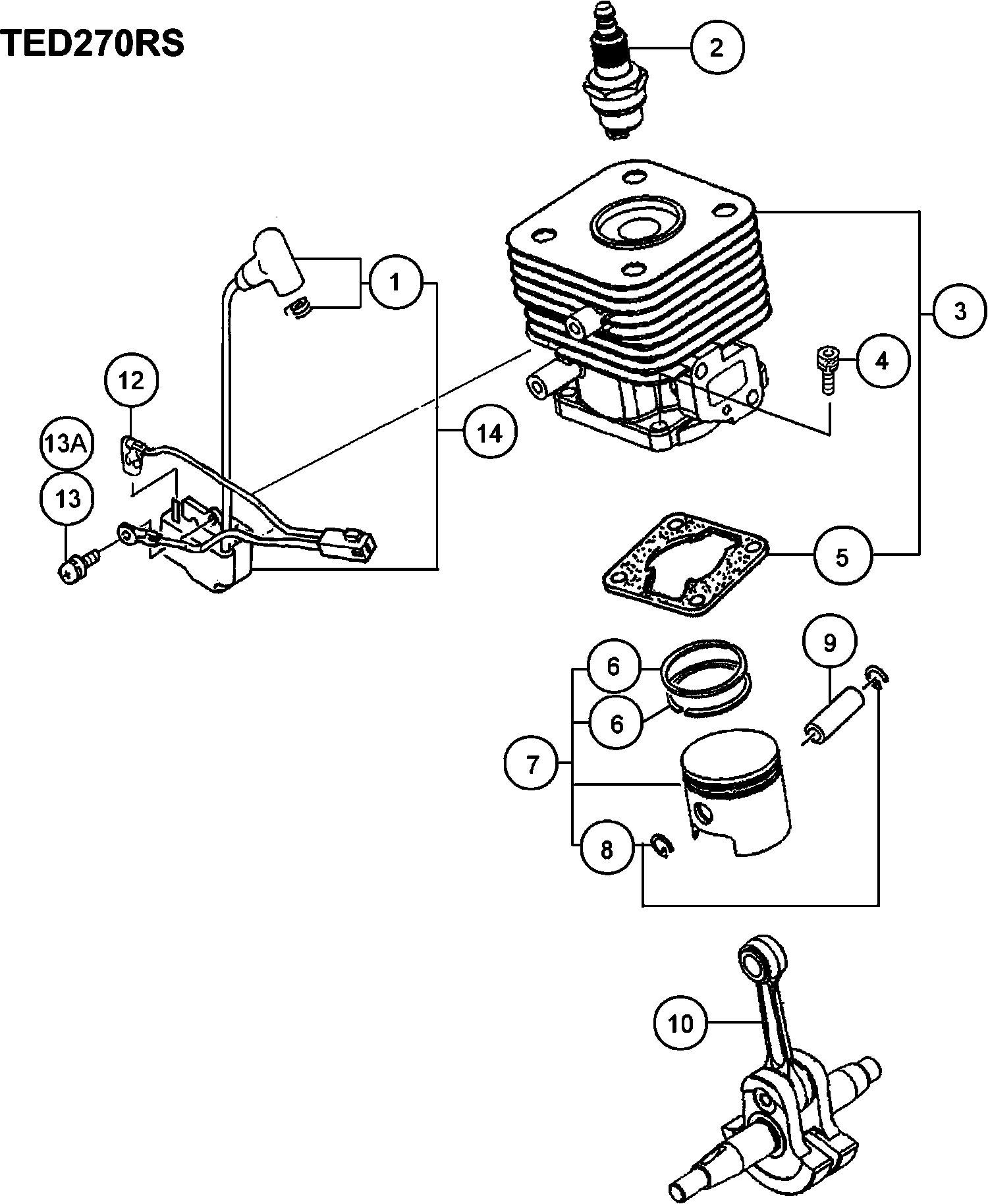 TED270RS

2

1

3

4

12

14

13A

13

5

9

6

6

7

8

10