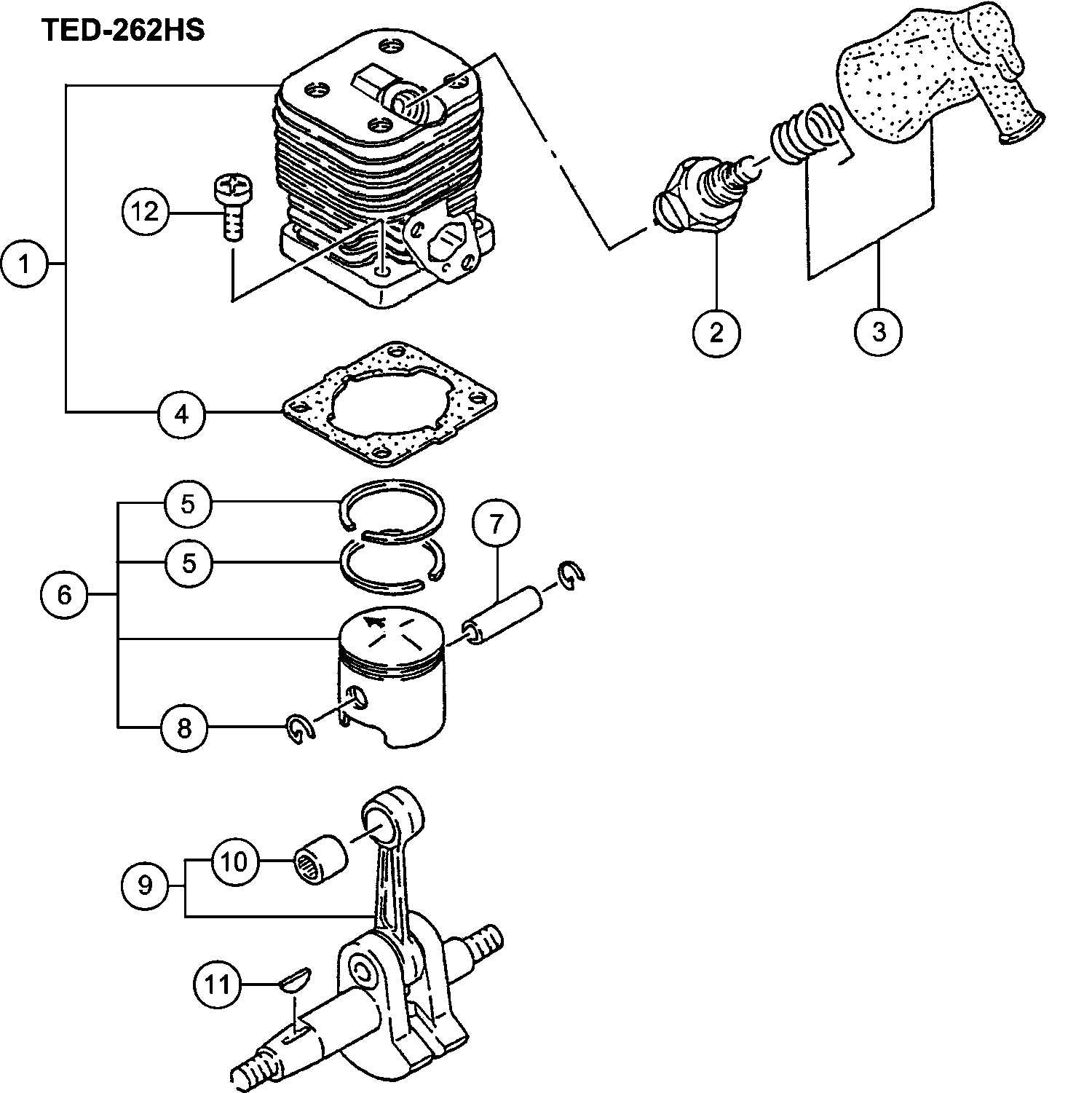 TED-262HS

12
1
2
3
4
5
5
7
6
8
10
9
11