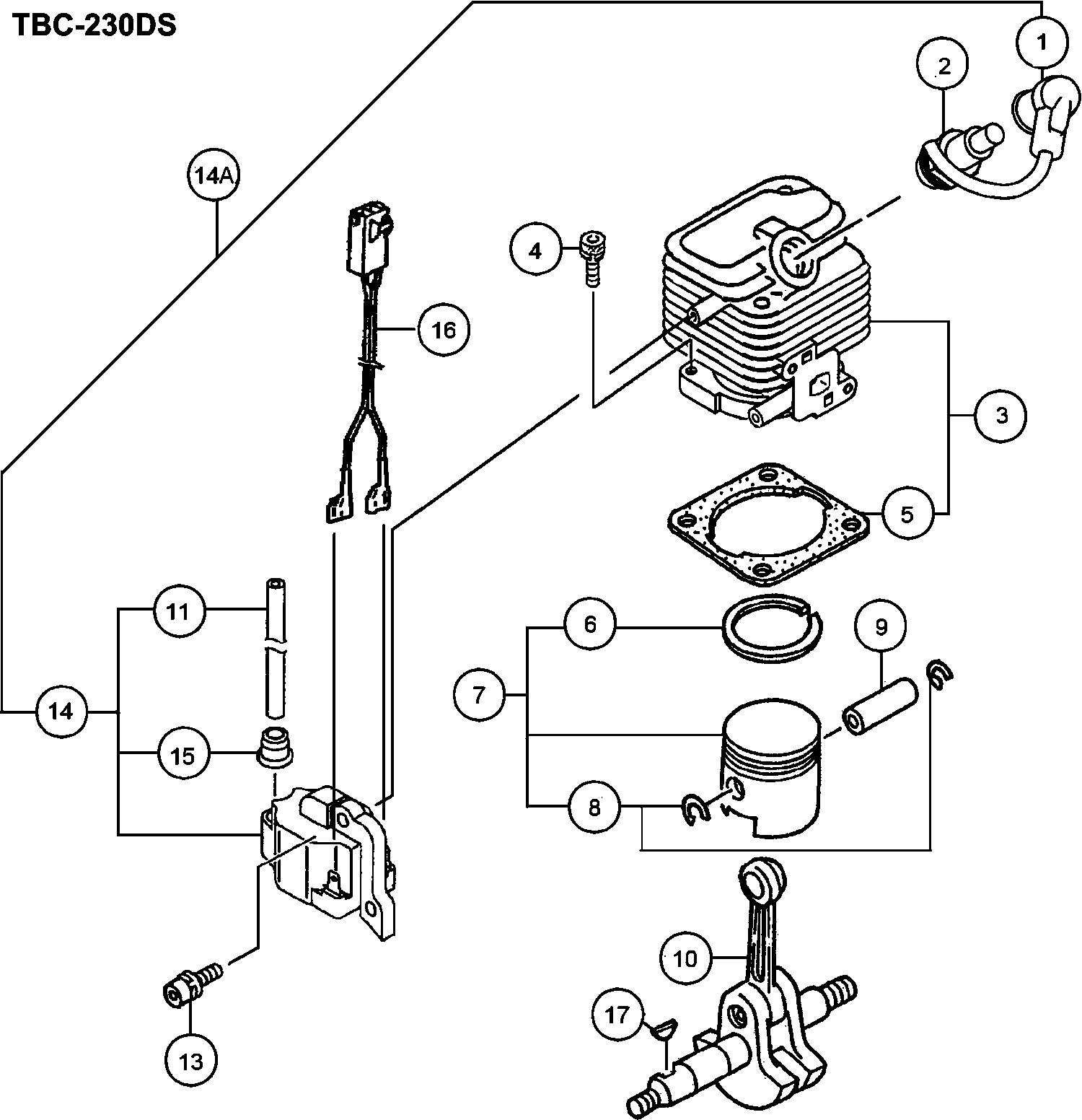 TBC-230DS

1
2
14A
4
16
3
5
11
6
9
7
14
15
8
10
17
13