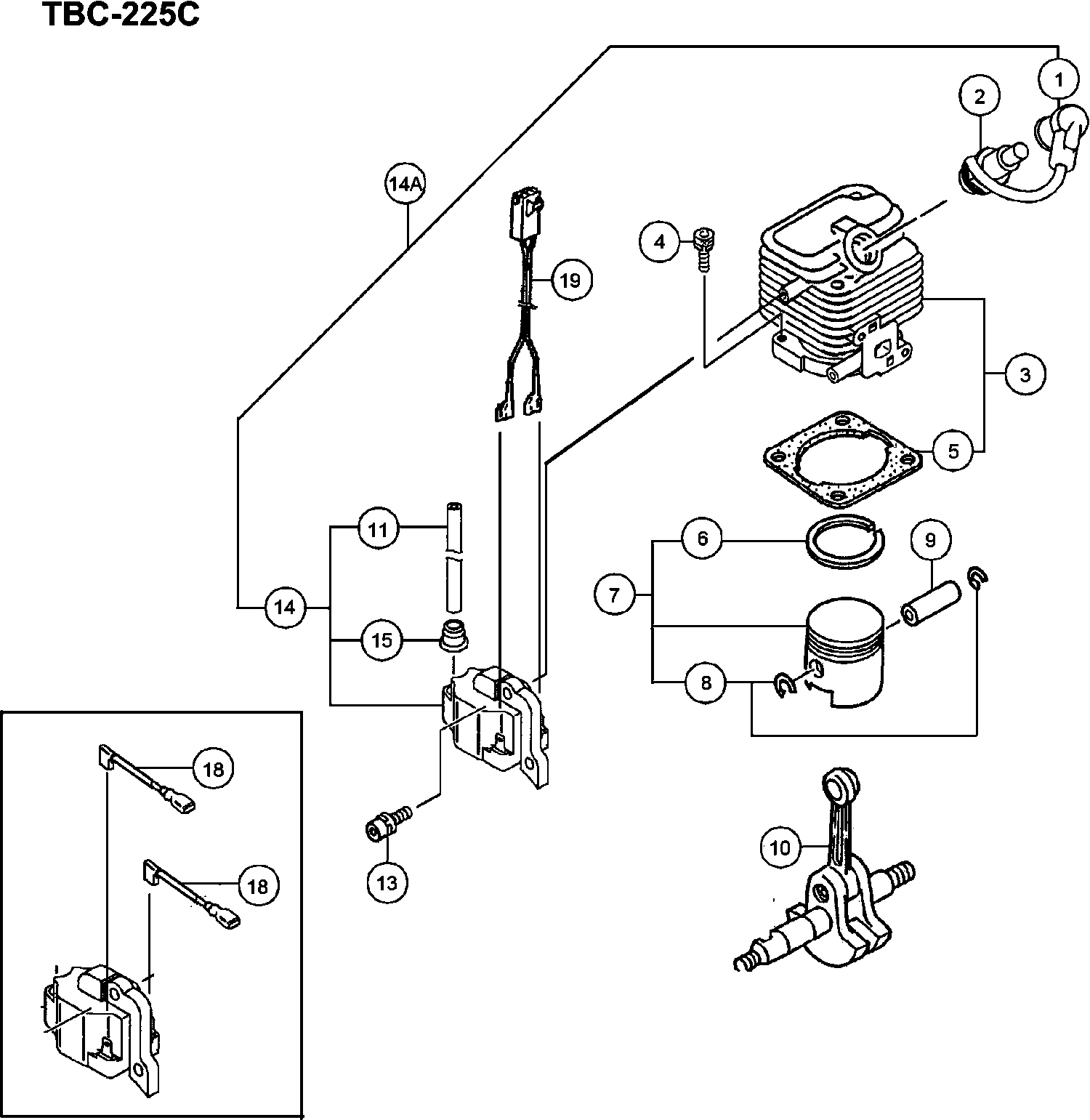 TBC-225C

1
2
14A
4
19
3
5
11
6
9
7
14
15
8
18
13
10
18