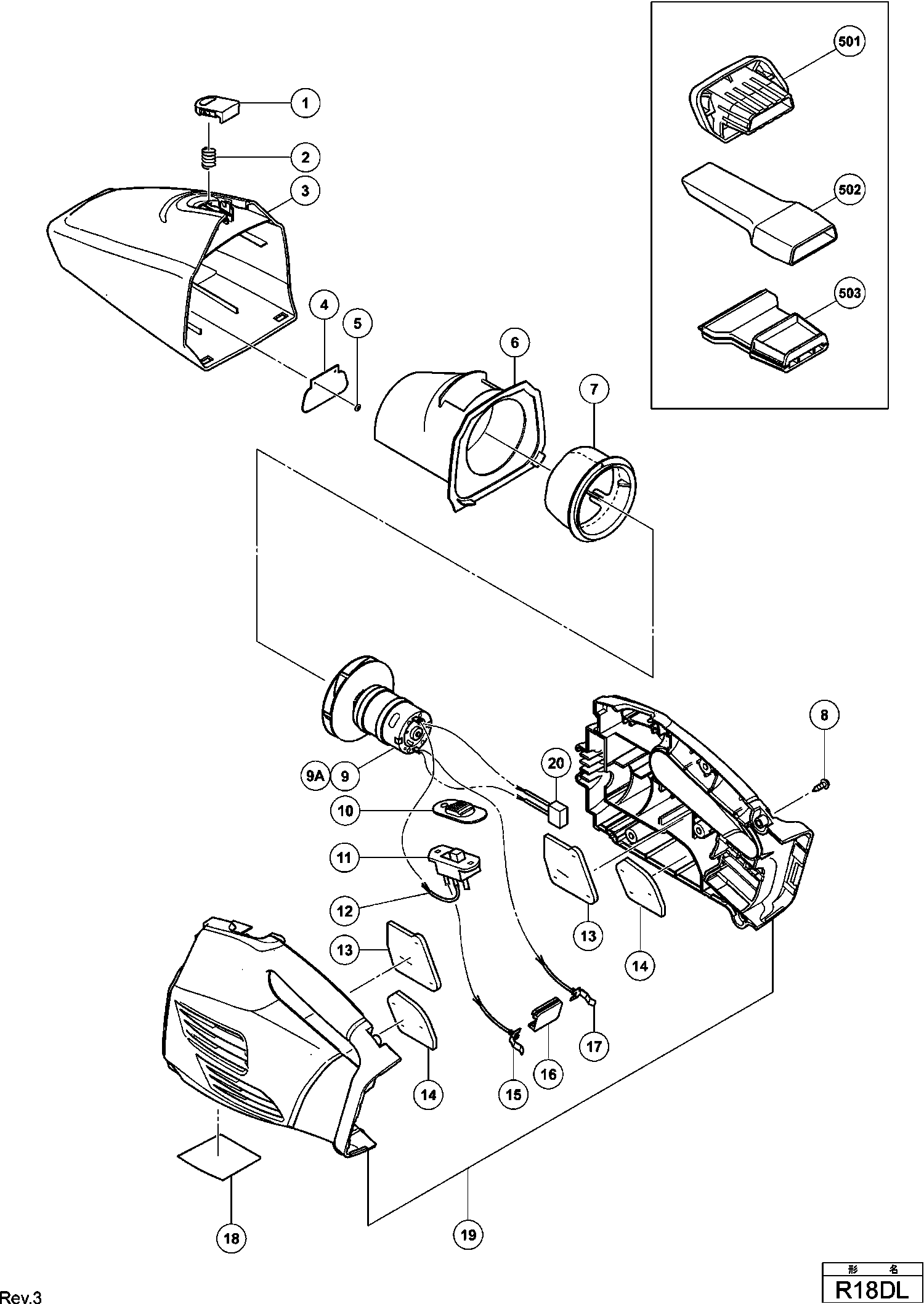 501
502
503
1
2
3
4
5
6
7
8
9A
9
20
10
11
12
13
13
14
14
15
16
17
18
19
Rev.3
形 名
R18DL