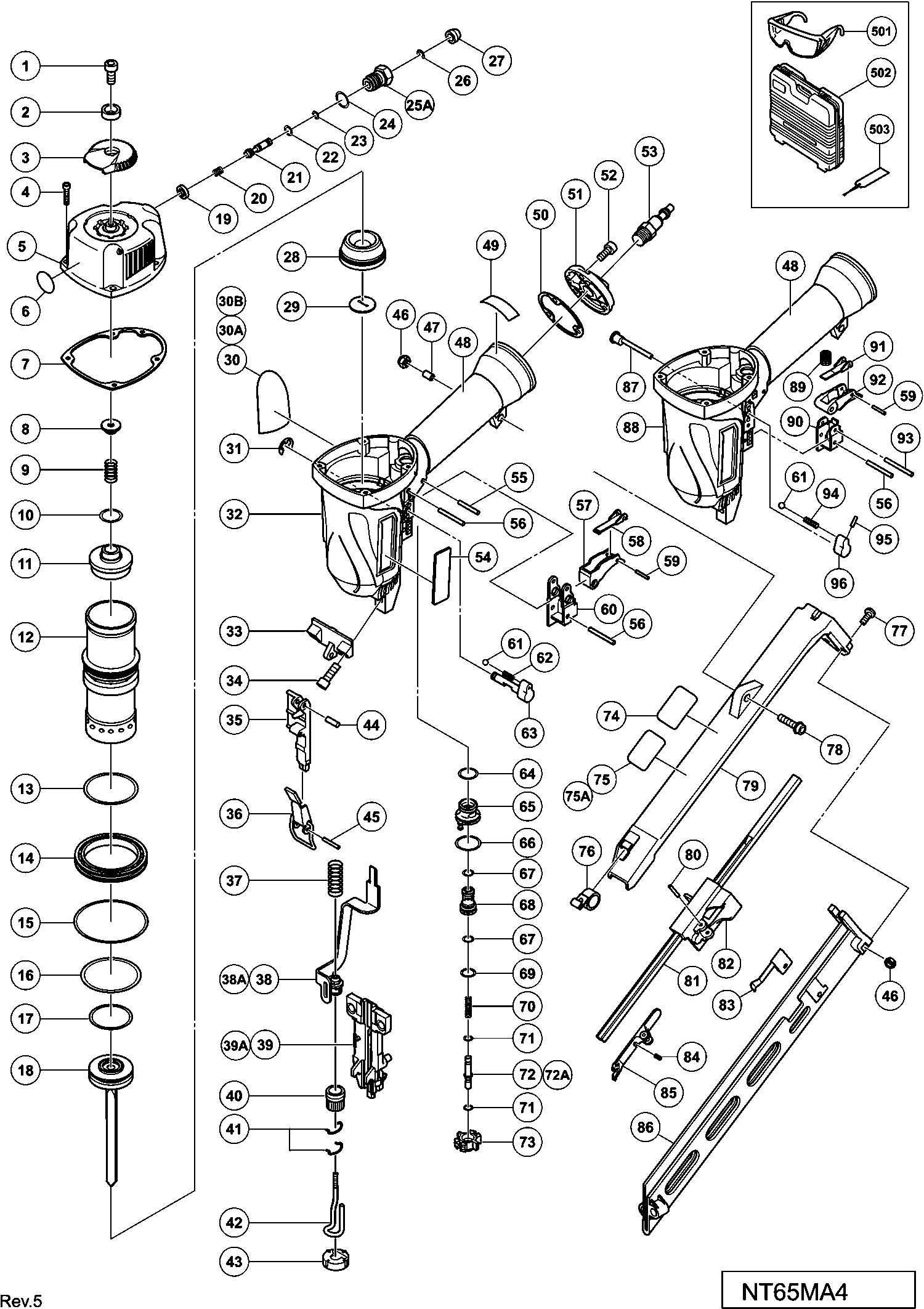 501
502
503
1
2
3
4
5
6
7
8
9
10
11
12
13
14
15
16
17
18
19
20
21
22
23
24
25A
26
27
28
29
30B
30A
30
31
32
33
34
35
36
37
38A
38
39A
39
40
41
42
43
44
45
46
47
48
49
50
51
52
53
54
55
56
57
58
59
60
56
61
62
63
64
65
66
67
68
67
69
70
71
72
72A
71
73
74
75
75A
76
77
78
79
80
81
82
83
84
85
86
46
48
87
88
89
90
91
92
59
93
56
61
94
95
96
Rev.5
NT65MA4