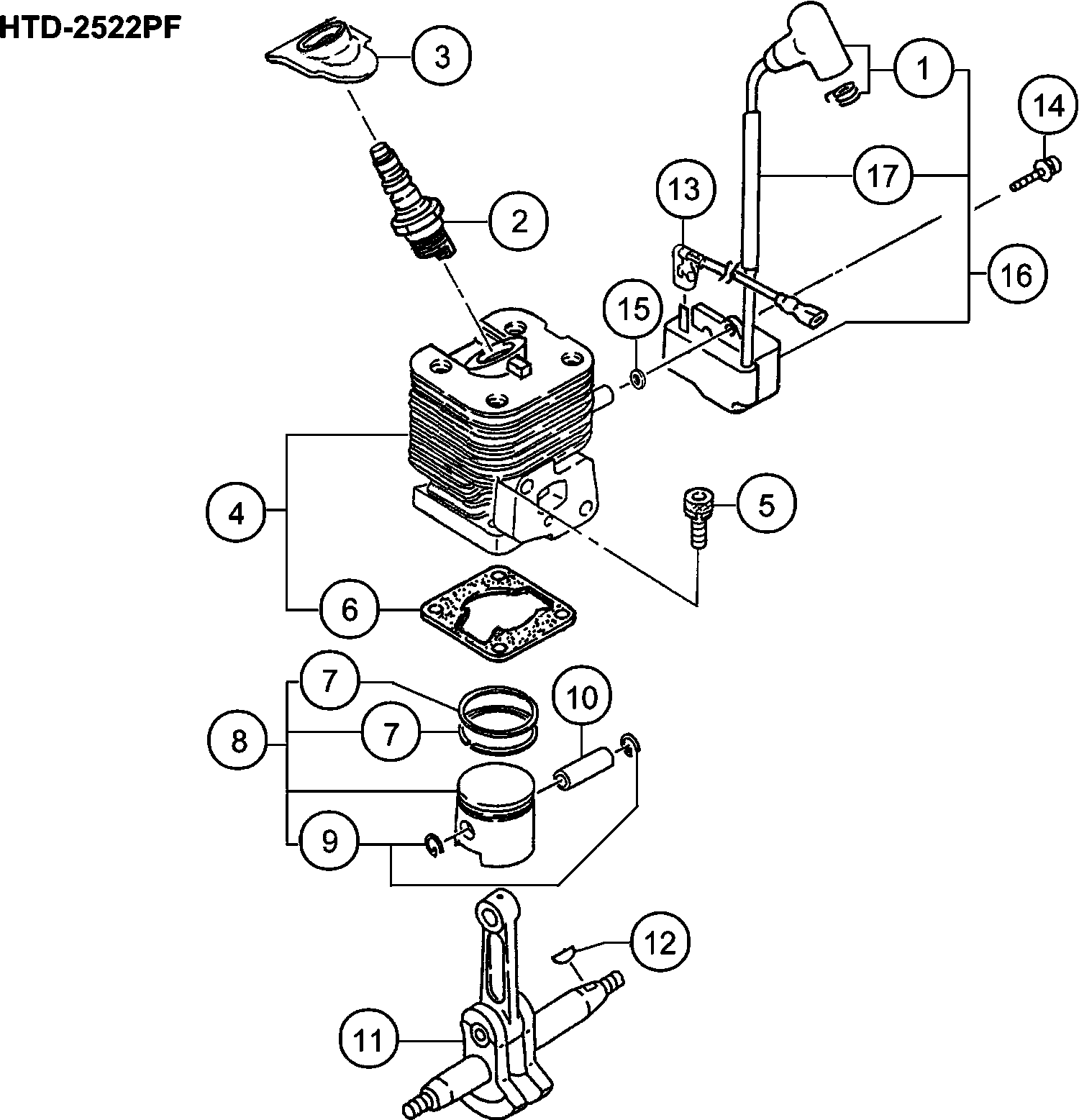 HTD-2522PF

3
1
14
17
13
2
16
15
4
5
6
7
10
8
7
9
12
11