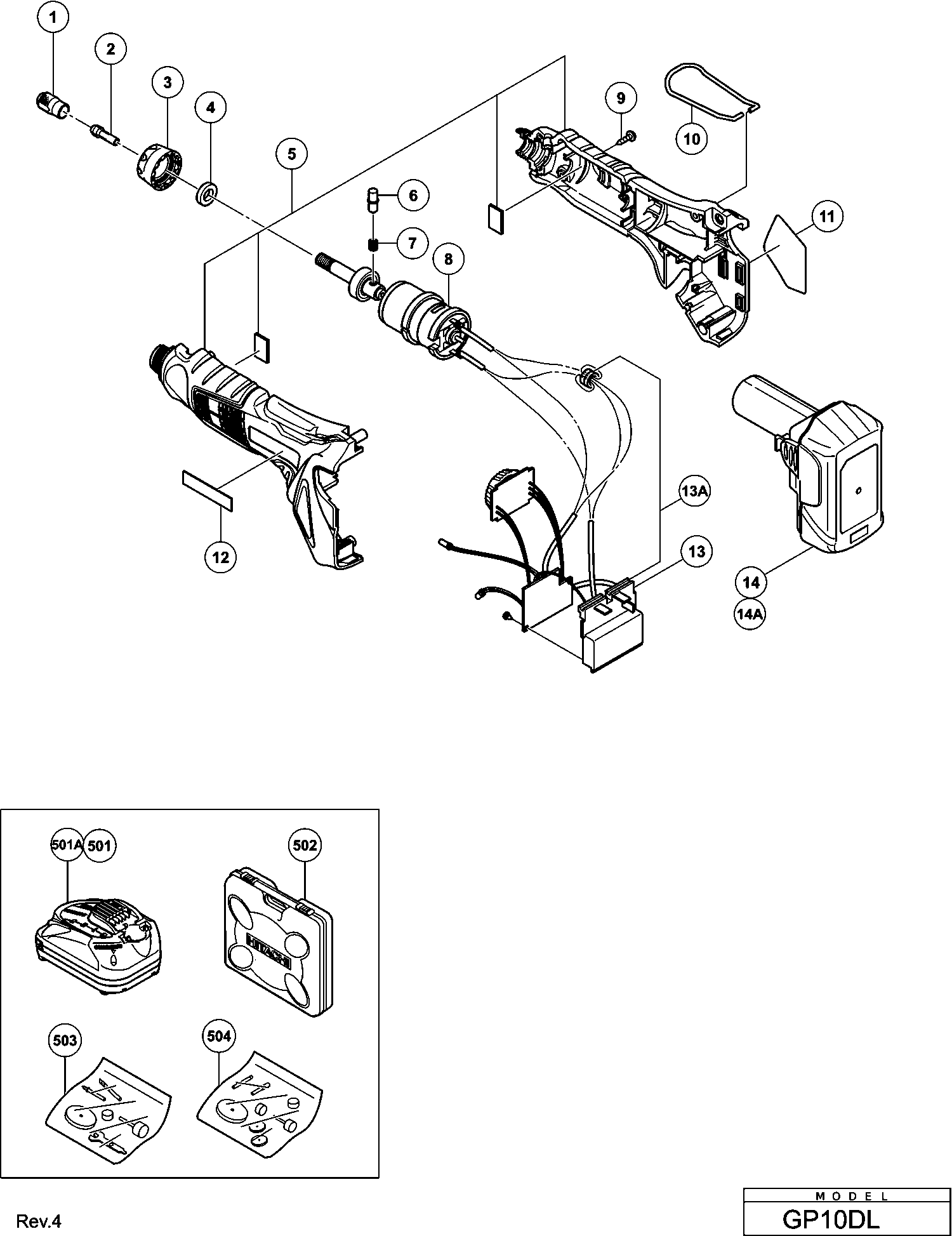 1
2
3
4
5
6
7
8
9
10
11
12
13A
13
14
14A

501A 501
502
HITACHI
503
504

Rev.4

MODEL
GP10DL