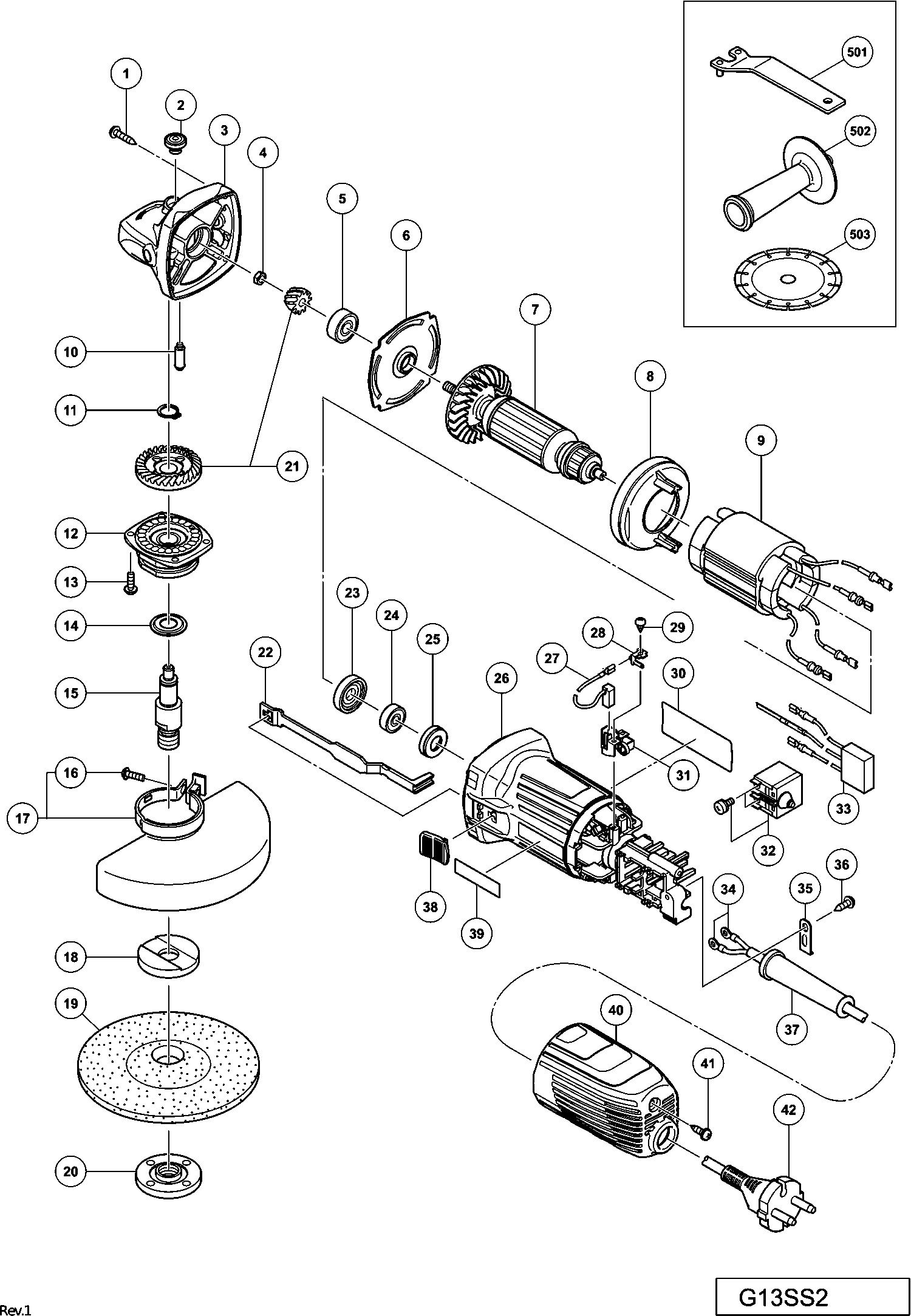 501
502
503
1
2
3
4
5
6
7
8
9
10
11
21
12
13
14
15
16
17
18
19
20
22
23
24
25
26
27
28
29
30
31
32
33
34
35
36
37
38
39
40
41
42
Rev.1
G13SS2