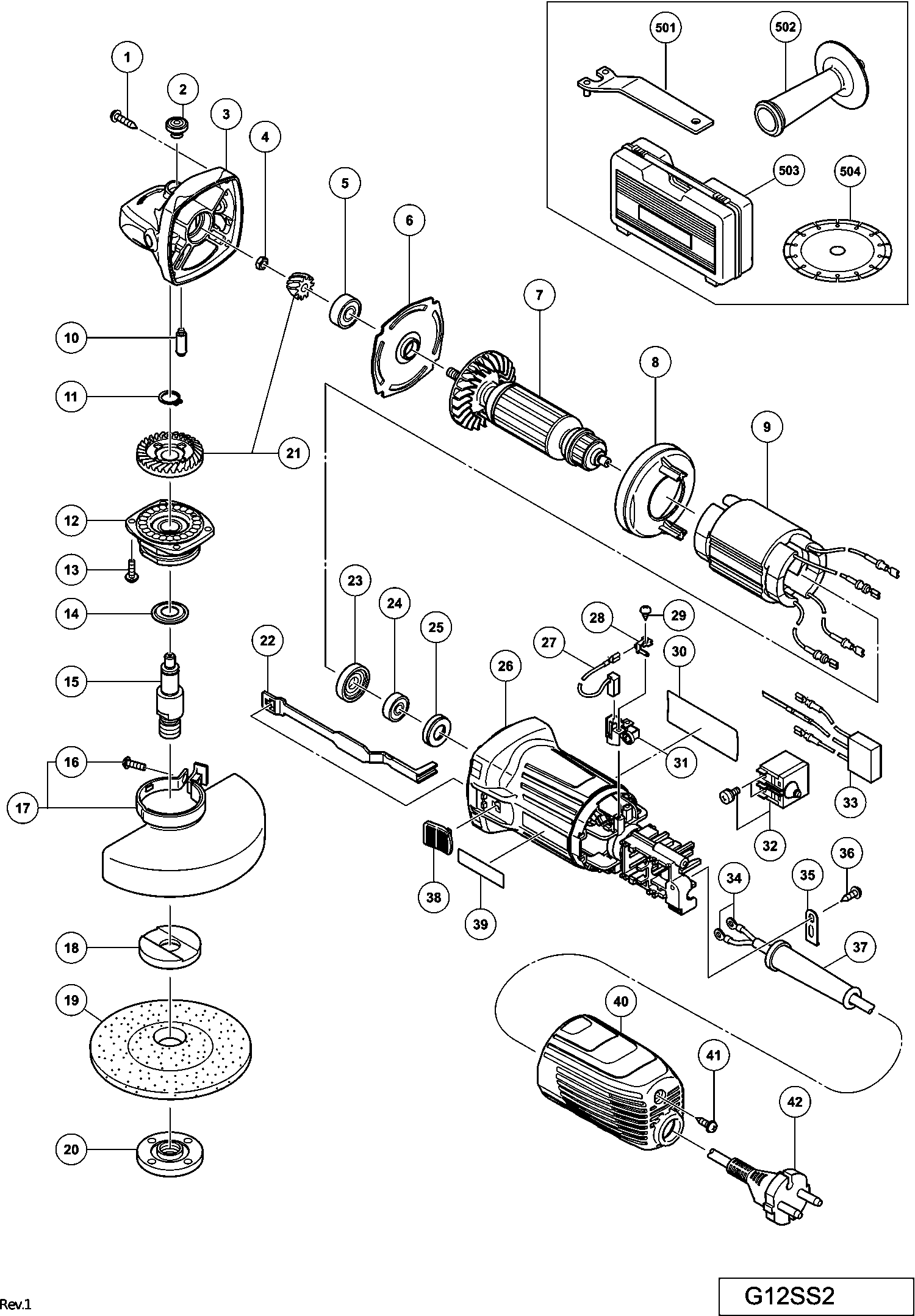 501
502
503
504
1
2
3
4
5
6
7
8
9
10
11
21
12
13
14
15
16
17
18
19
20
22
23
24
25
26
27
28
29
30
31
32
33
34
35
36
37
38
39
40
41
42

Rev.1

G12SS2