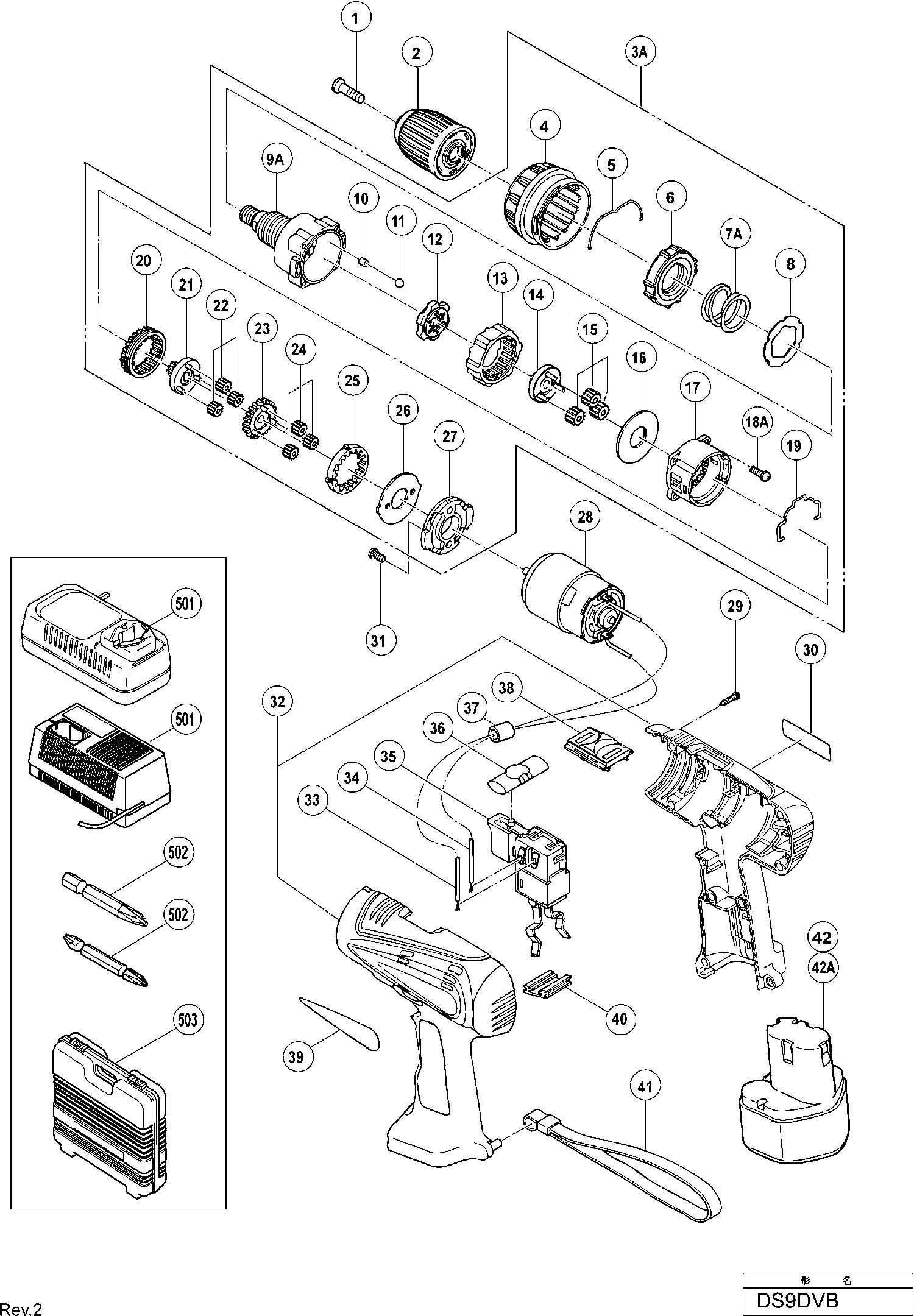 1
2
3A
4
5
6
7A
8
9A
10
11
12
13
14
15
16
17
18A
19
20
21
22
23
24
25
26
27
28
29
30
31
32
33
34
35
36
37
38
39
40
41
42
42A
501
501
502
502
503

Rev.2

形 名
DS9DVB