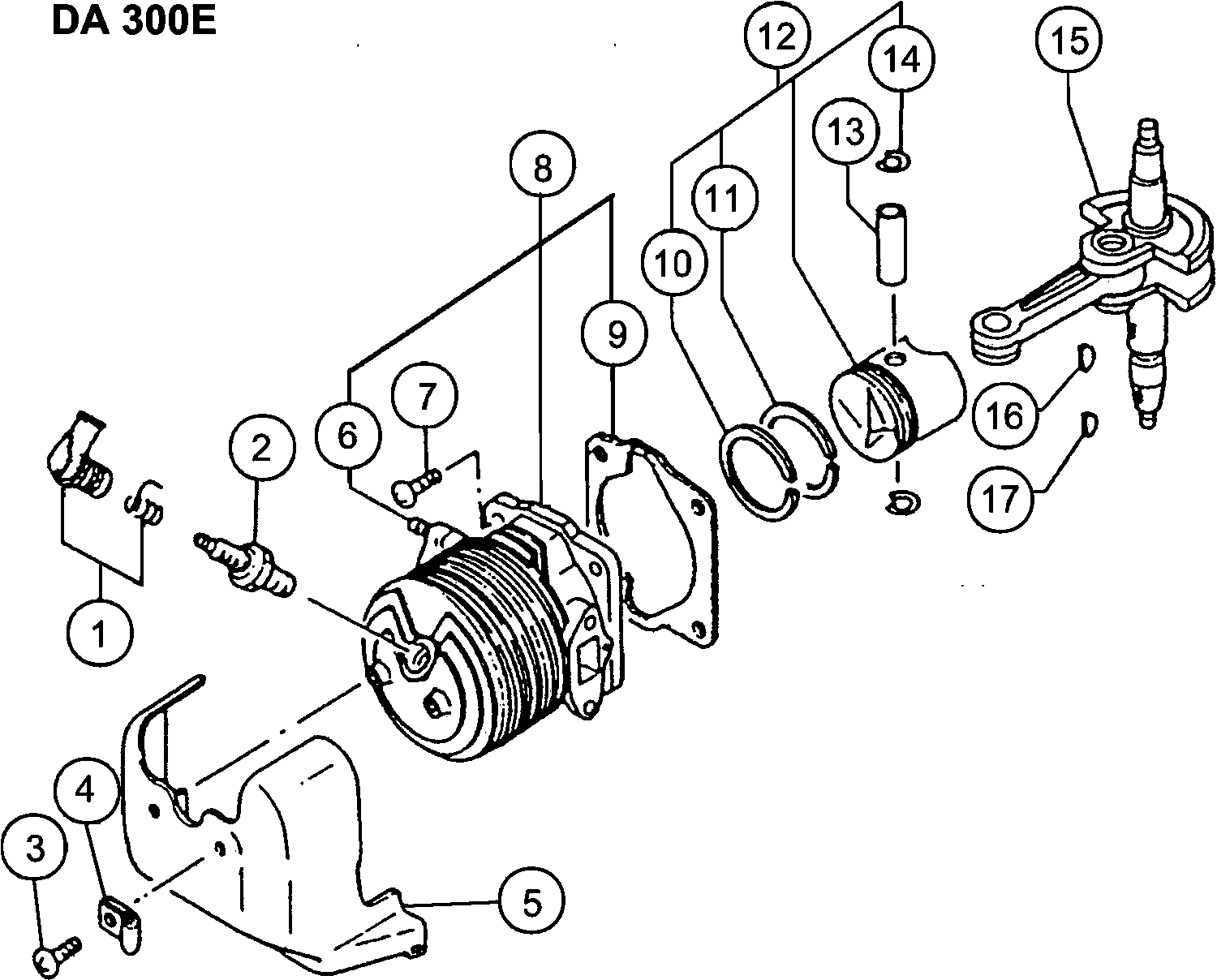 DA 300E

12
14
15
13
8
11
10
9
7
6
2
16
17
1
4
3
5