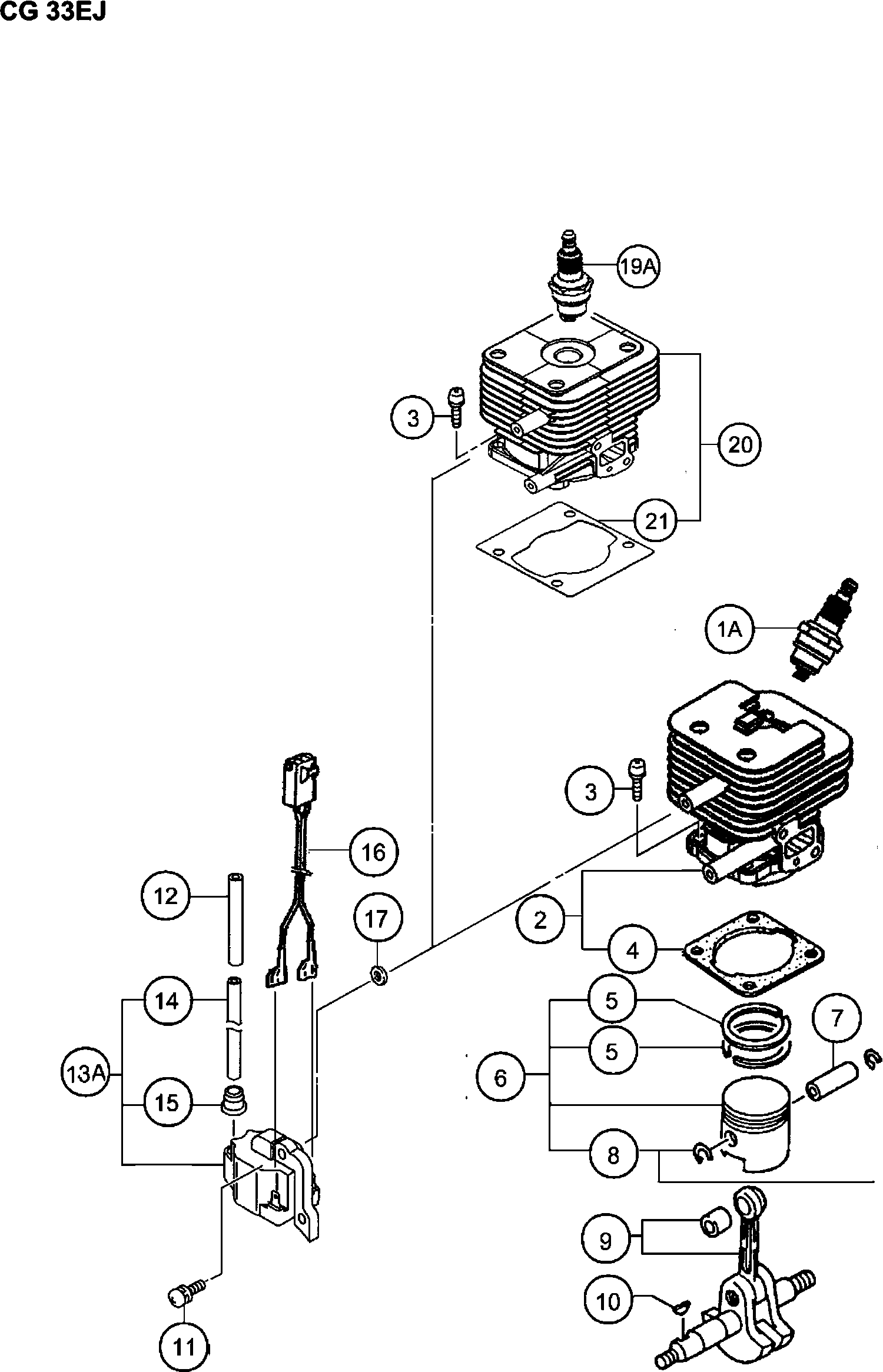 CG 33EJ

19A
3
20
21
1A
3
16
12
17
2
4
14
5
7
5
13A
6
15
8
9
10
11