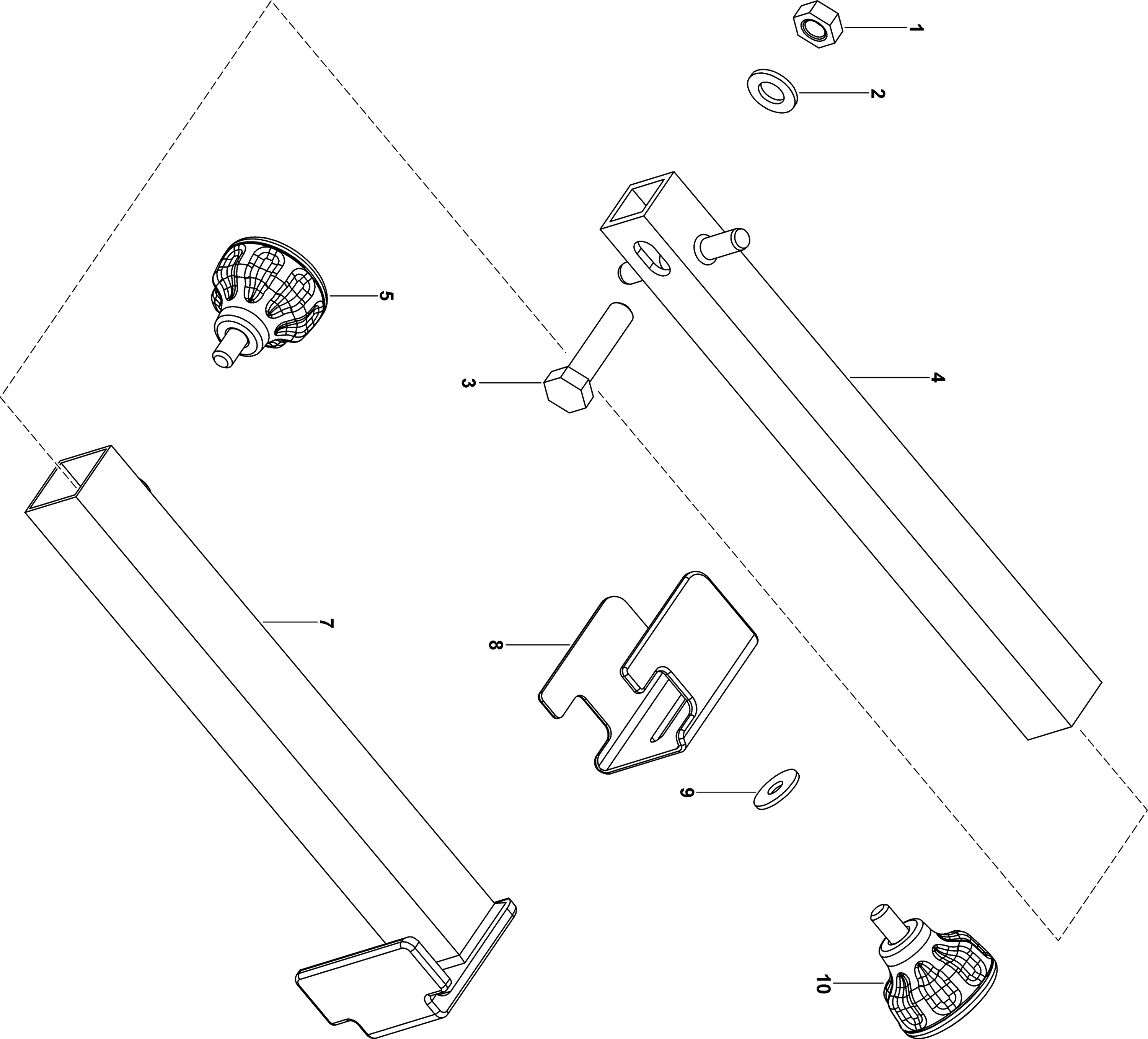 1
2
5
3
4
7
8
9
10