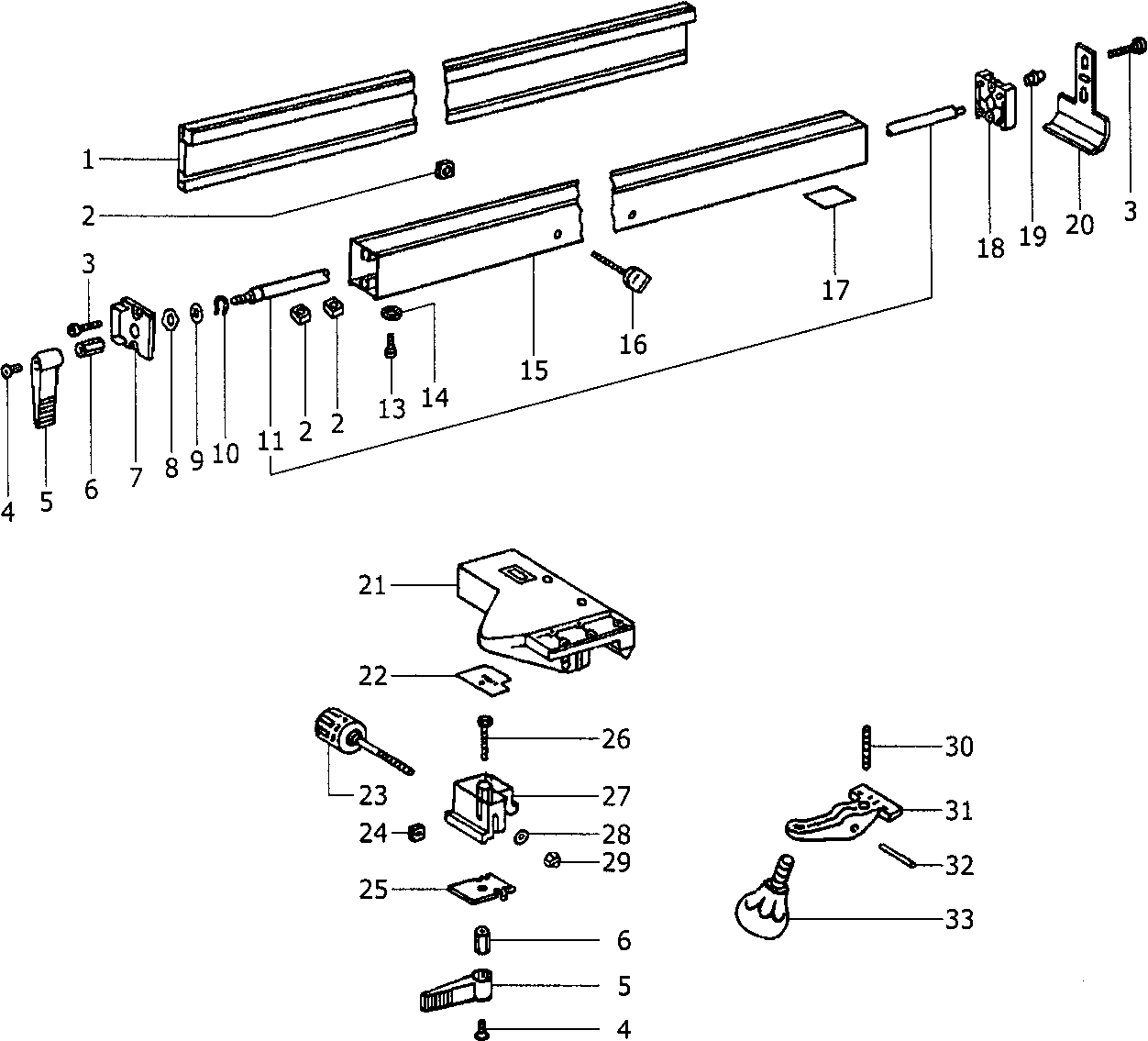 1
2
3
4
5
6
7
8
9
10
11
2
2
13
14
15
16
17
18
19
20
3
21
22
23
24
25
26
27
28
29
6
5
4
30
31
32
33