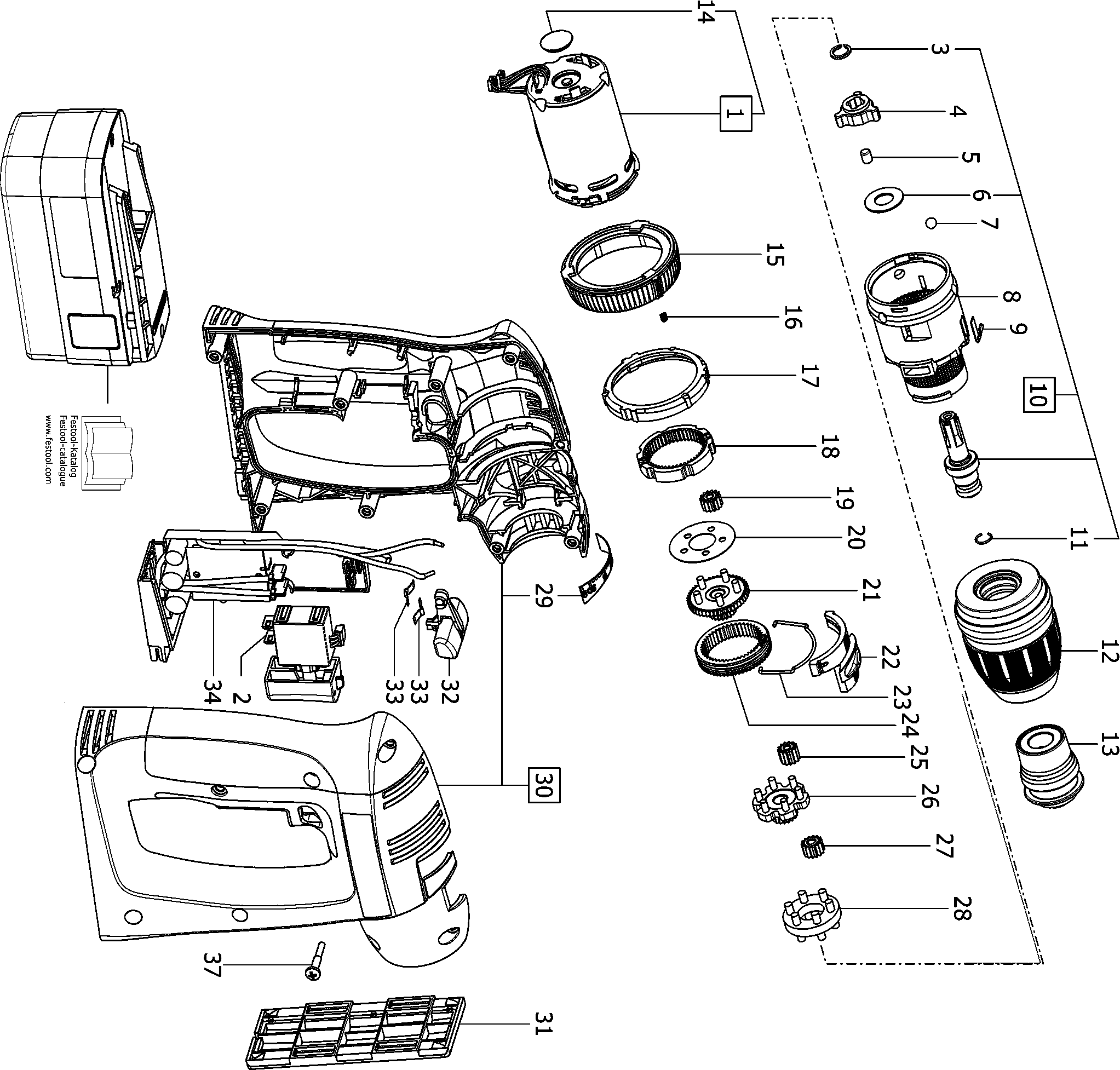 14
1
3
4
5
6
7
8
9
10
11
12
13
15
16
17
18
19
20
21
22
23
24
25
26
27
28
29
30
31
32
33
33
2
34
37
Festool-Katalog
Festool-catalogue
www.festool.com