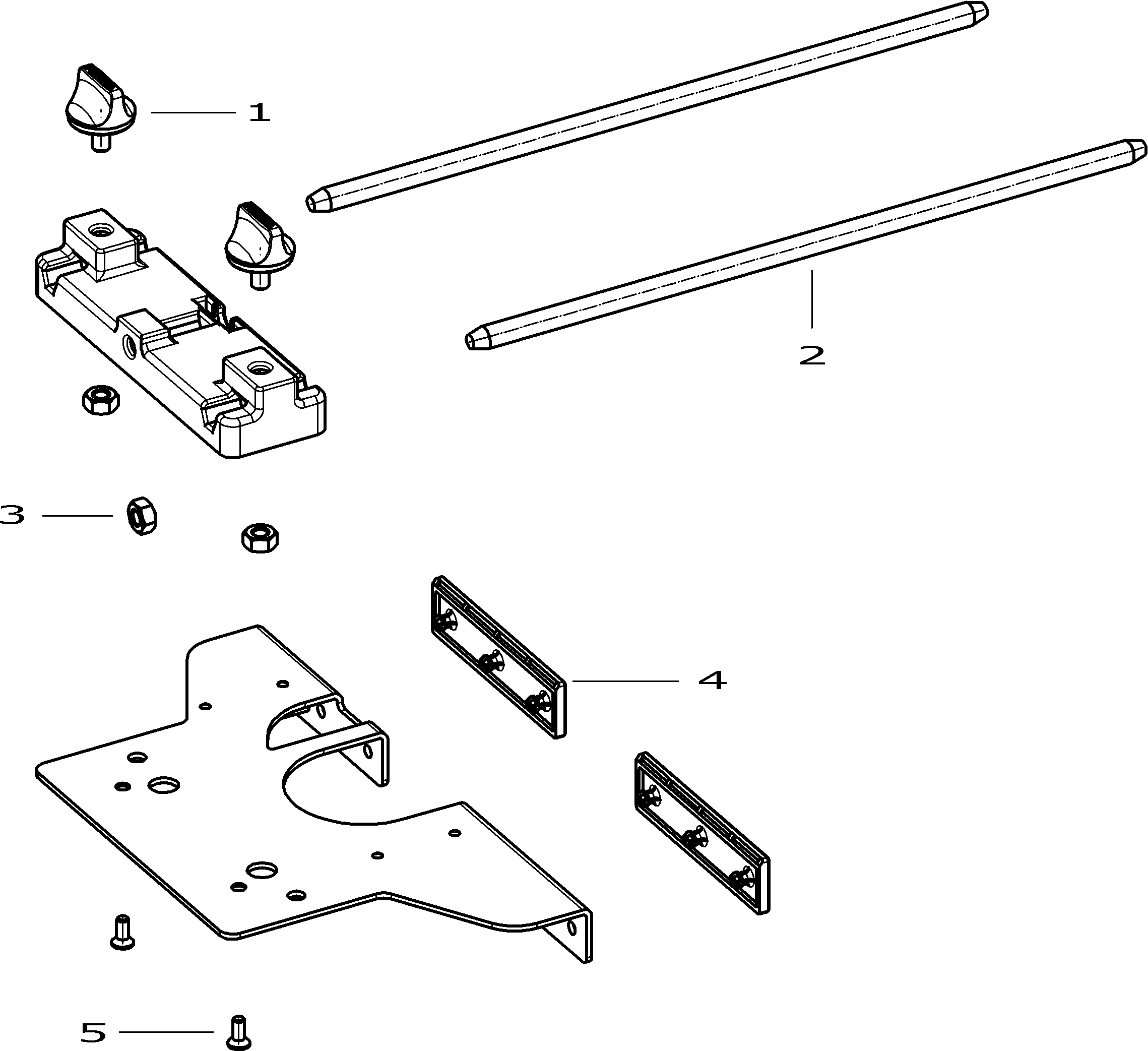 1
2
3
4
5