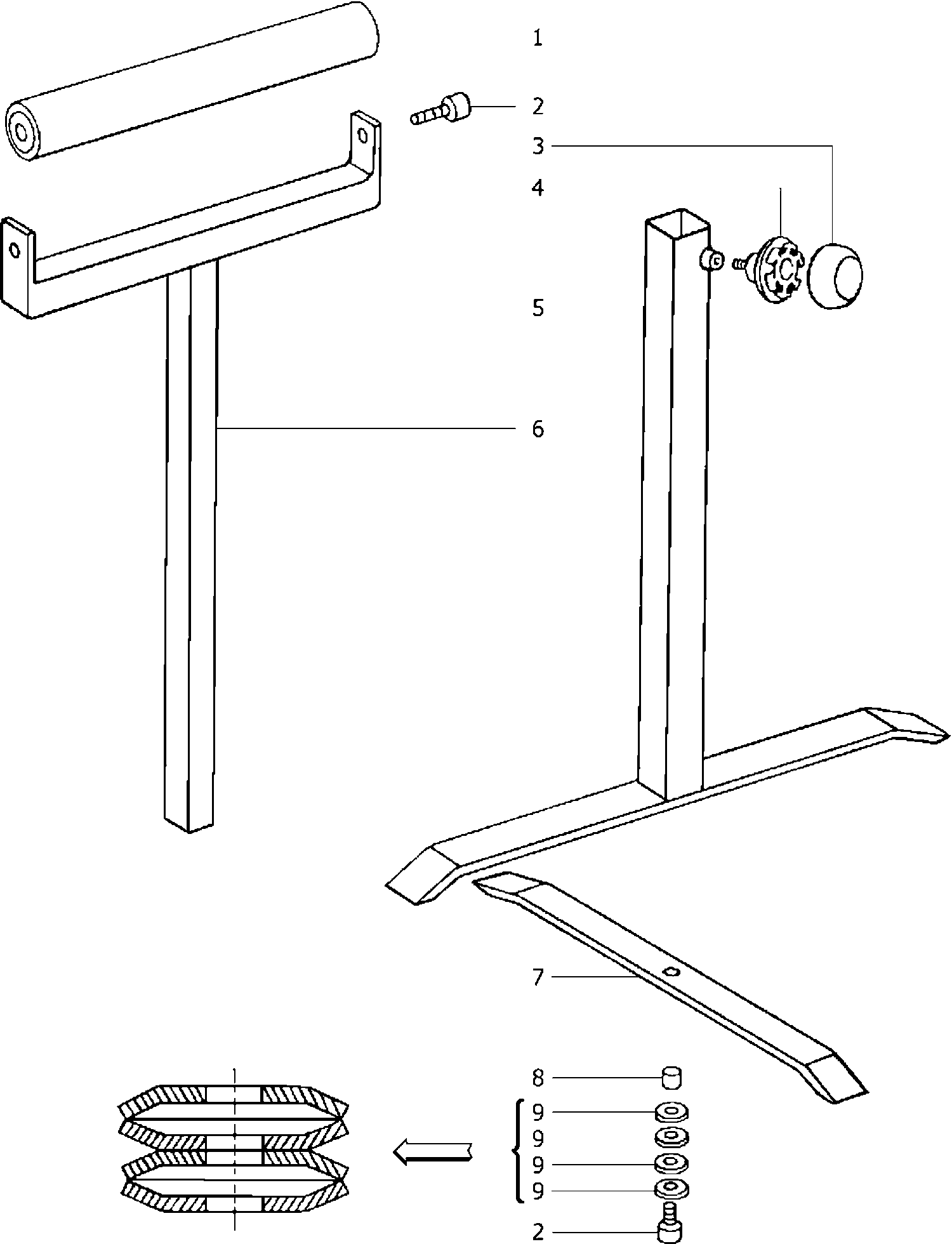 1
2
3
4
5
6
7
8
9
9
9
9
2