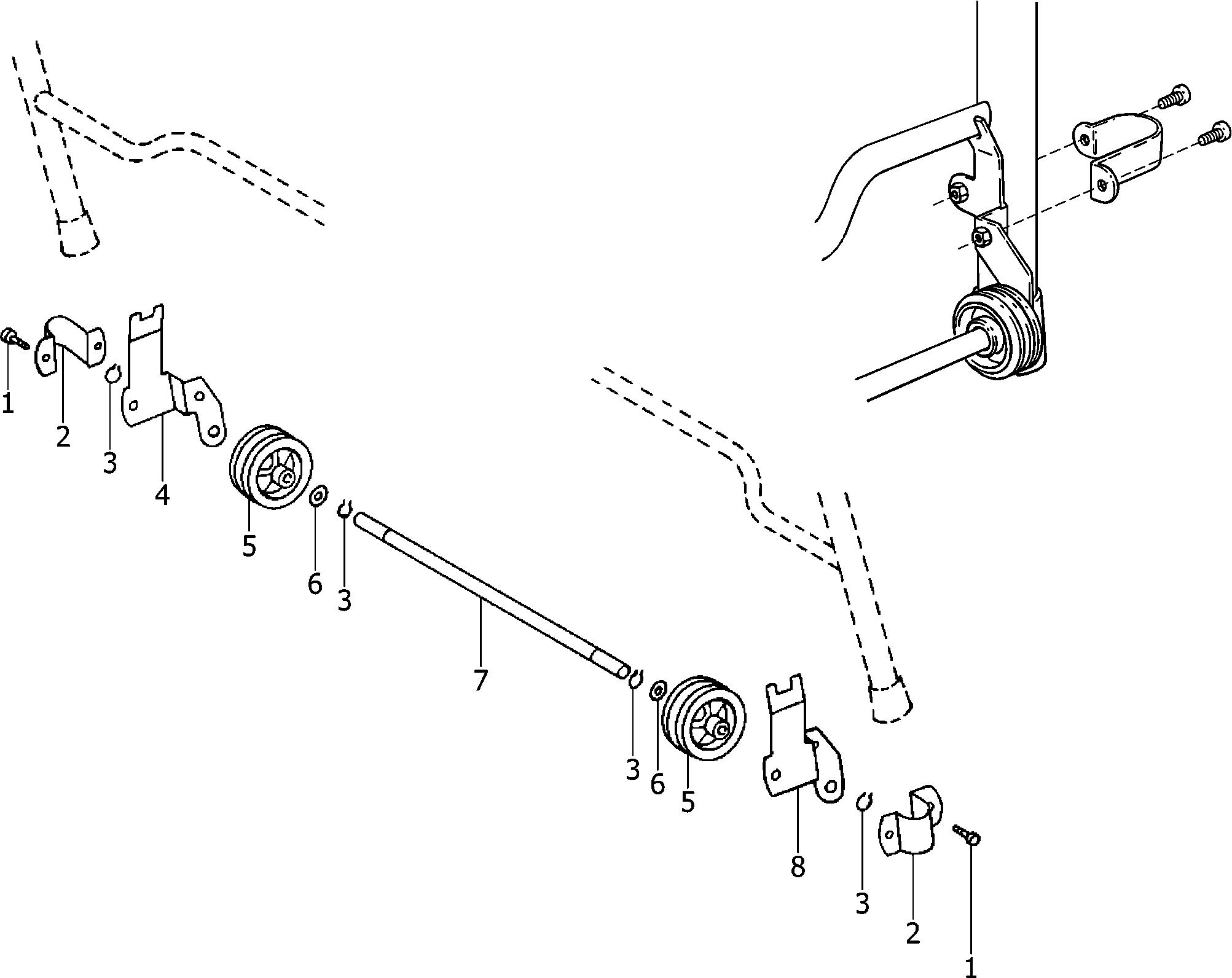 1
2
3
4
5
6
3
7
3
6
5
8
3
2
1