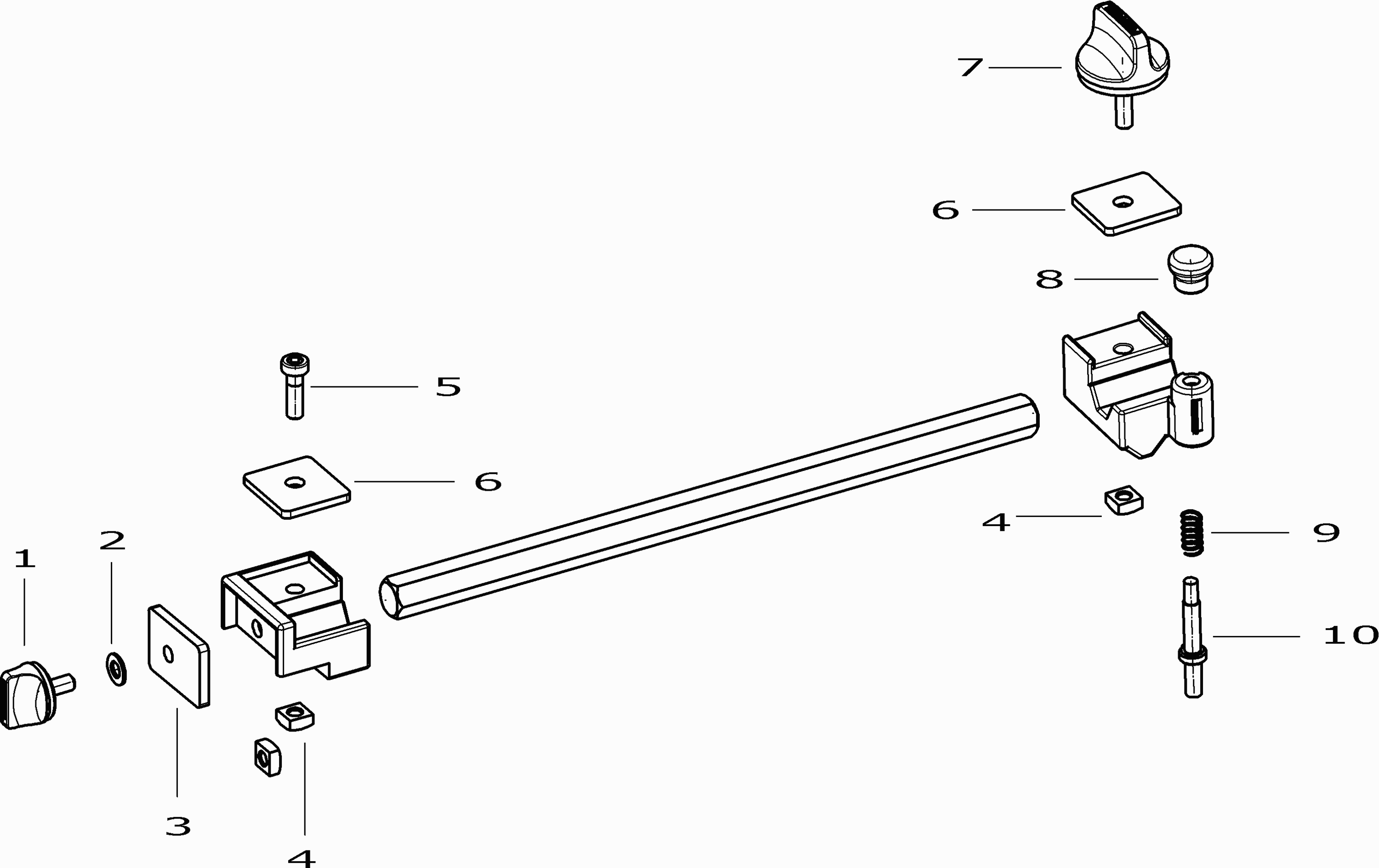 7
6
8
5
6
4
9
2
1
10
3
4