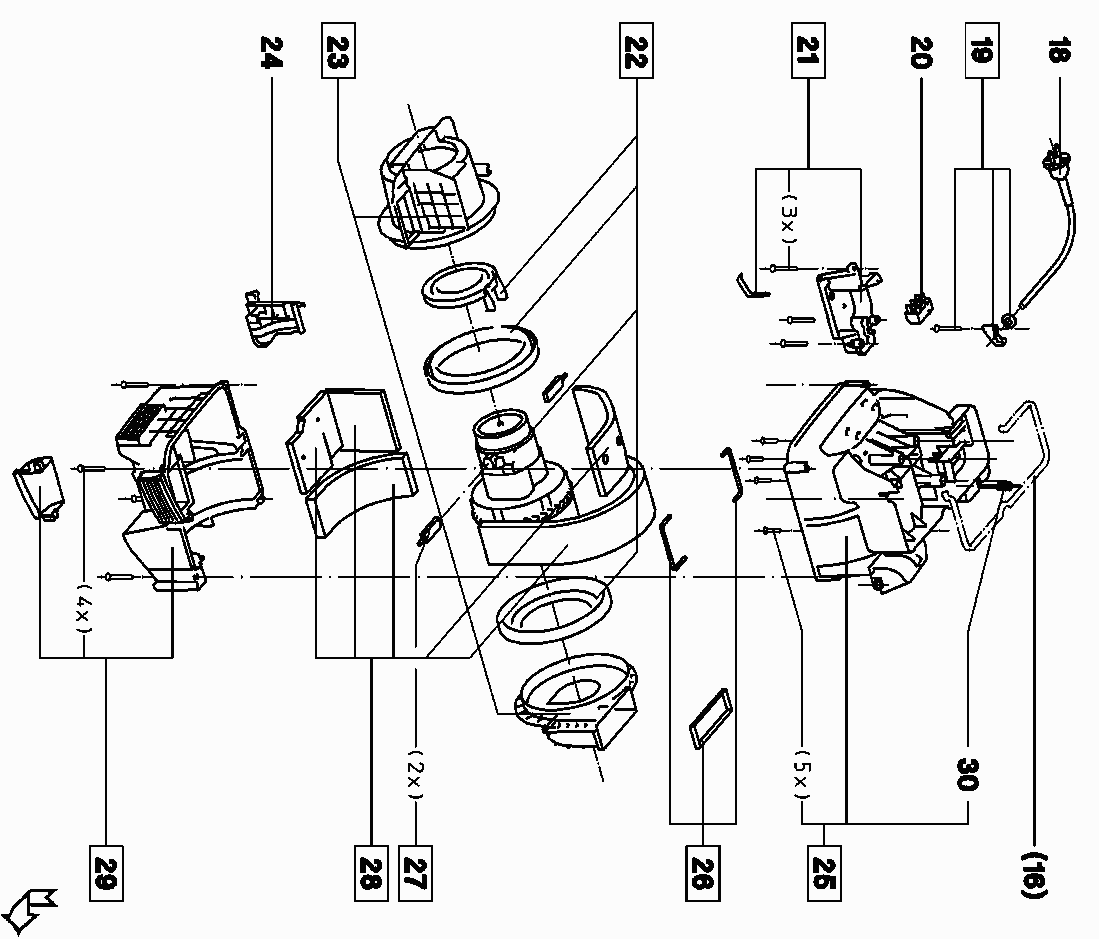 18
19
20
21
(3×)
22
23
24
(16)
30
25
(5×)
26
27
(2×)
28
29
(4×)