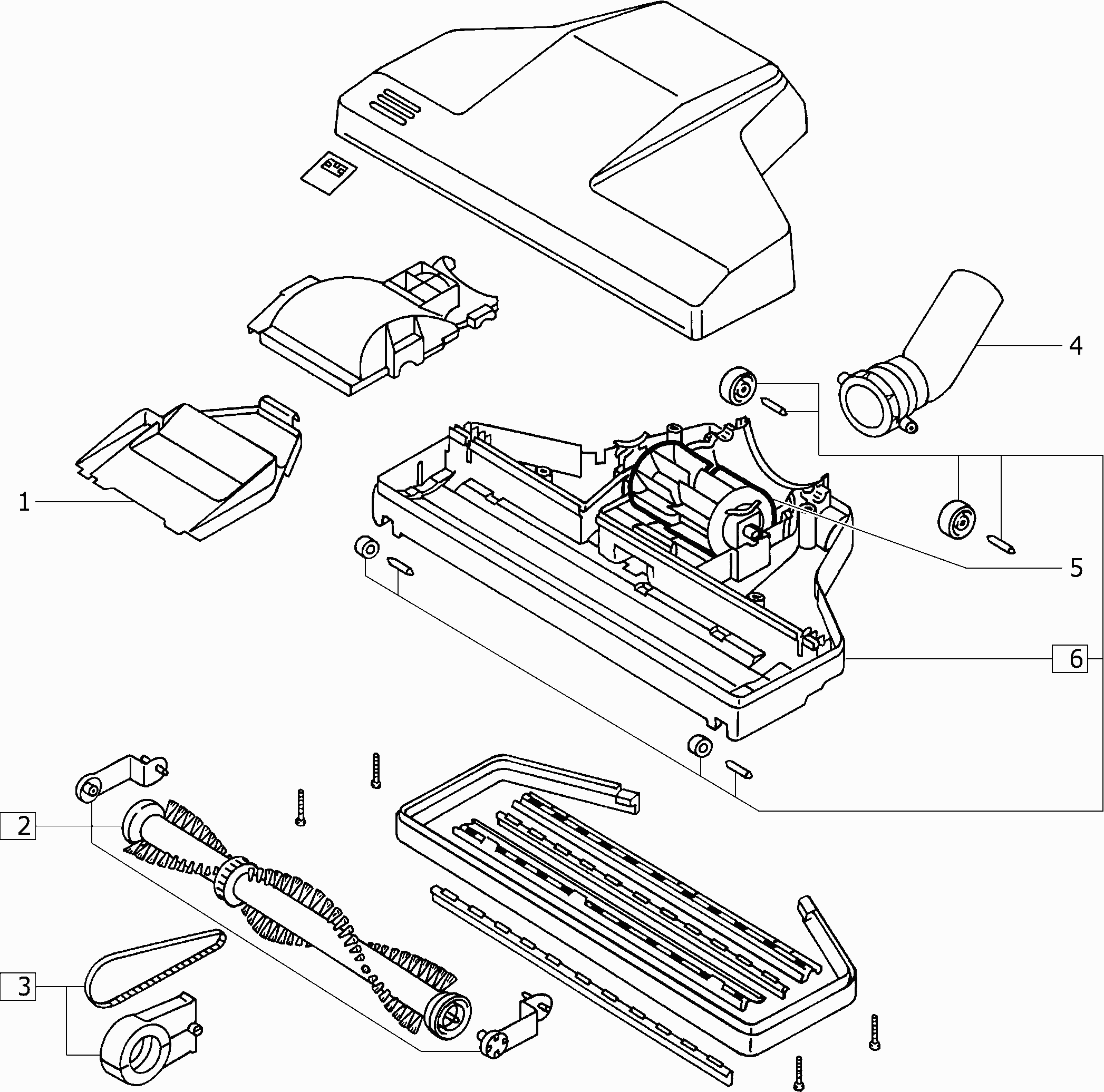 4
1
5
6
2
3