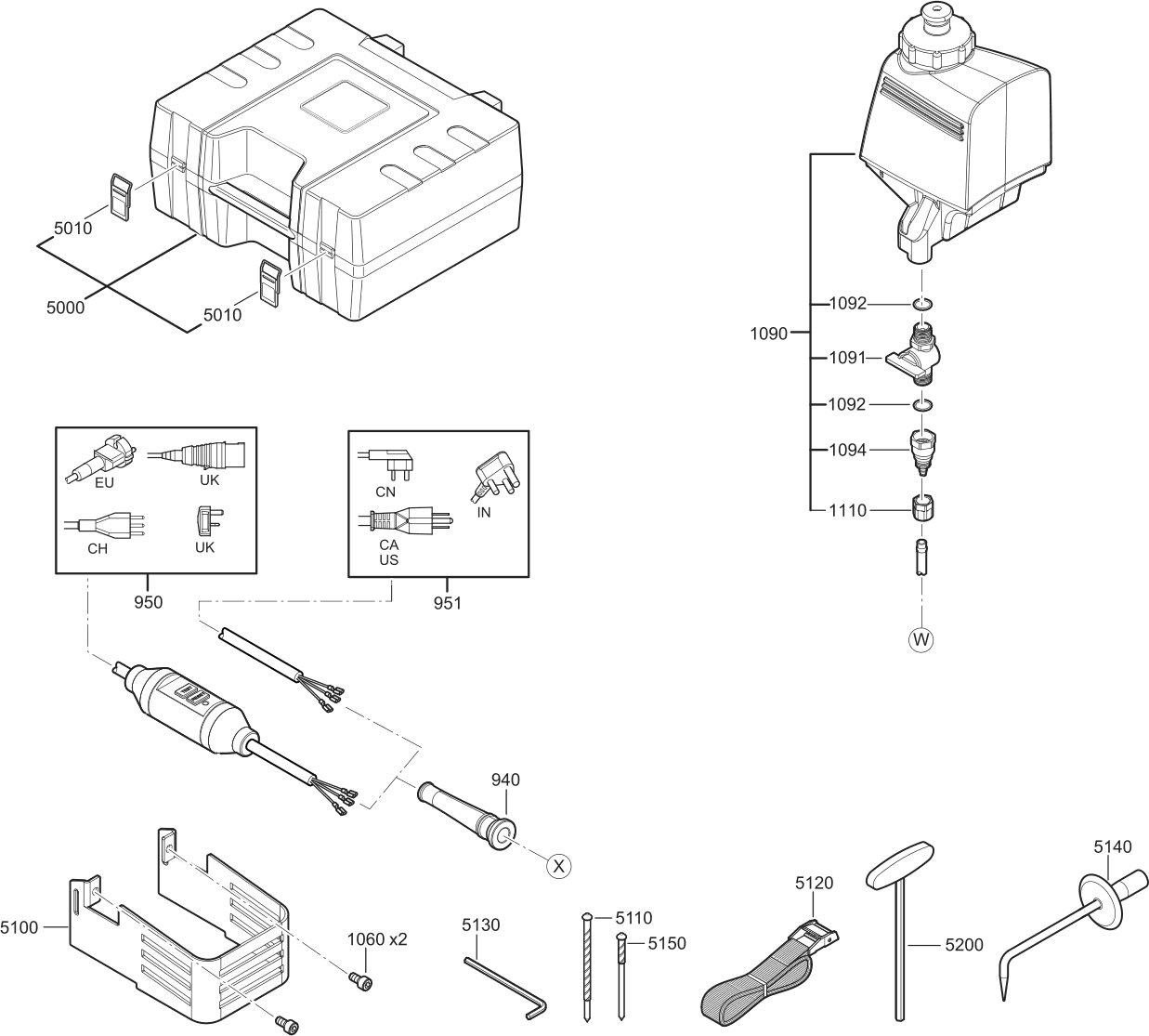 5010
5000
5010

1090
1092
1091
1092
1094
1110
W

EU
UK
CH
UK
950

CN
IN
CA
US
951

940
X

5100
1060 x2
5130
5110
5150
5120
5200
5140