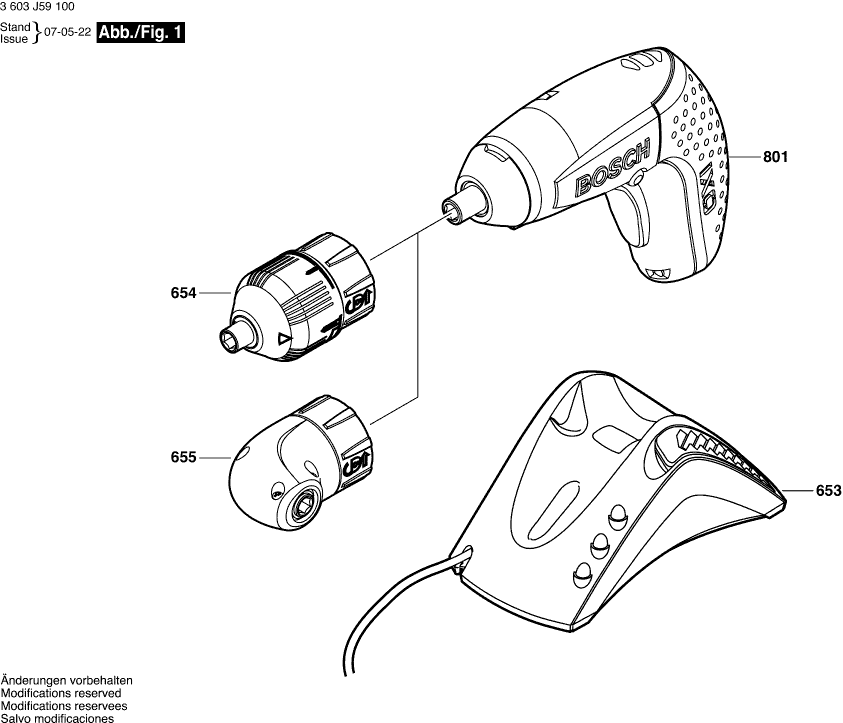 3 603 J59 100

Stand
Issue } 07-05-22 Abb./Fig. 1

BOSCH

IXO

801

654

655

653

Änderungen vorbehalten
Modifications reserved
Modifications reservees
Salvo modificaciones