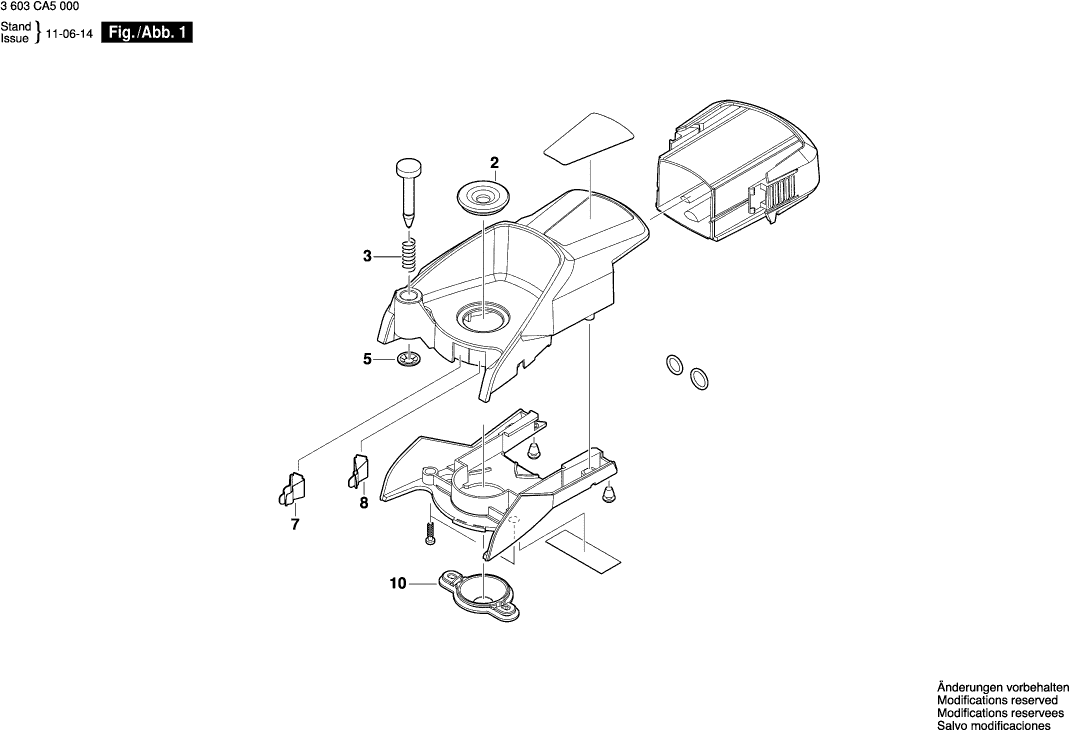 3 603 CA5 000

Stand
Issue } 11-06-14 Fig./Abb. 1

2

3

5

7

8

10

Änderungen vorbehalten
Modifications reserved
Modifications reservees
Salvo modificaciones