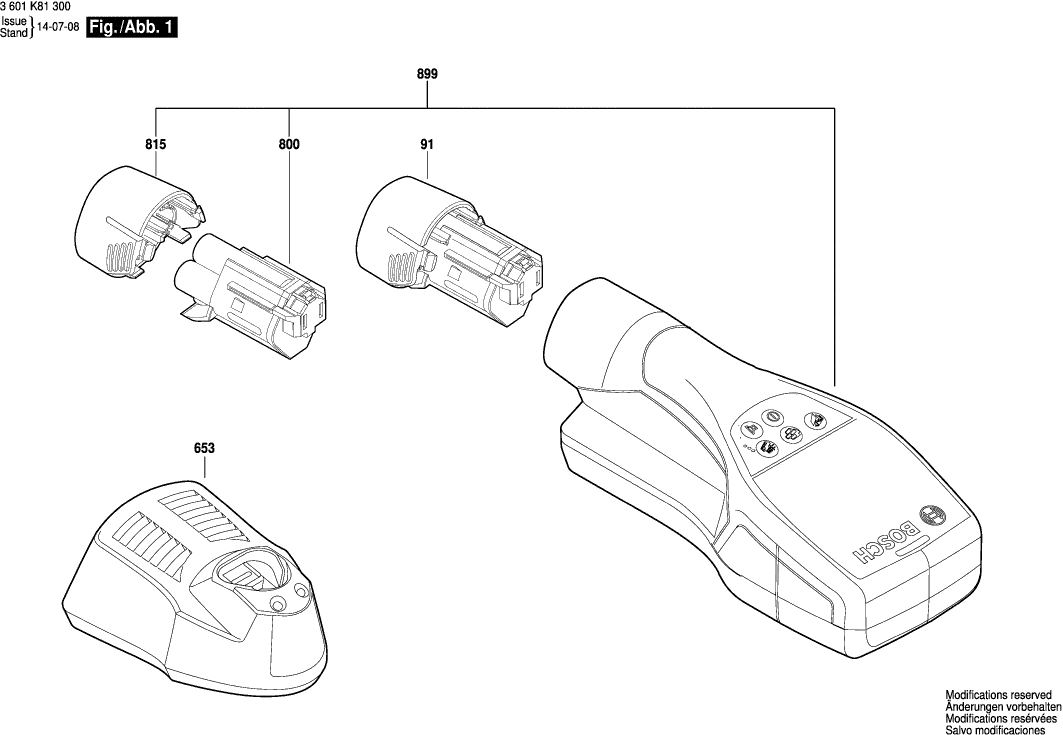 3 601 K81 300
Issue
Stand 14-07-08 Fig./Abb. 1

899

815

800

91

653

BOSCH

Modifications reserved
Änderungen vorbehalten
Modifications resérvées
Salvo modificaciones