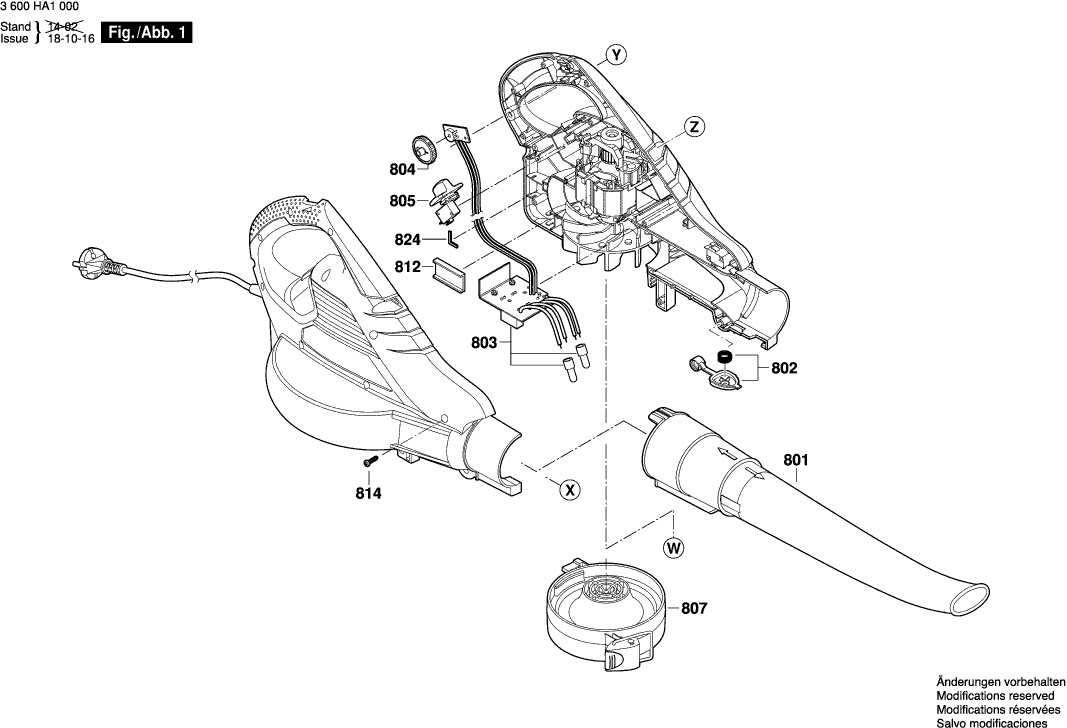 3 600 HA1 000
Stand } 14-02
Issue } 18-10-16
Fig./Abb. 1

Y
Z
804
805
824
812
803
802
801
814
X
W
807

Änderungen vorbehalten
Modifications reserved
Modifications réservées
Salvo modificaciones